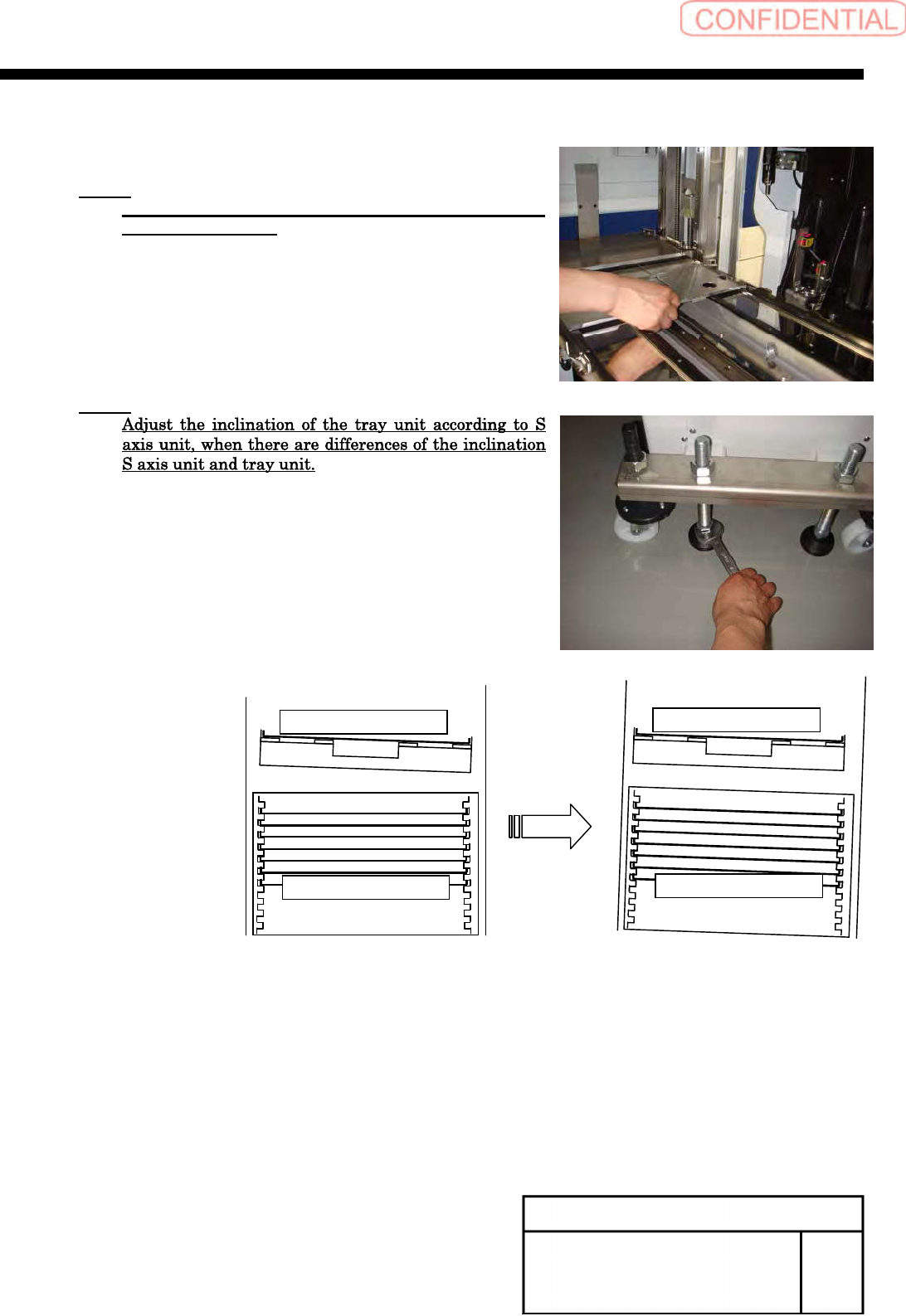 CONFIDENTIAL

Adjust the inclination of the tray unit according to S axis unit, when there are differences of the inclination S axis unit and tray unit.