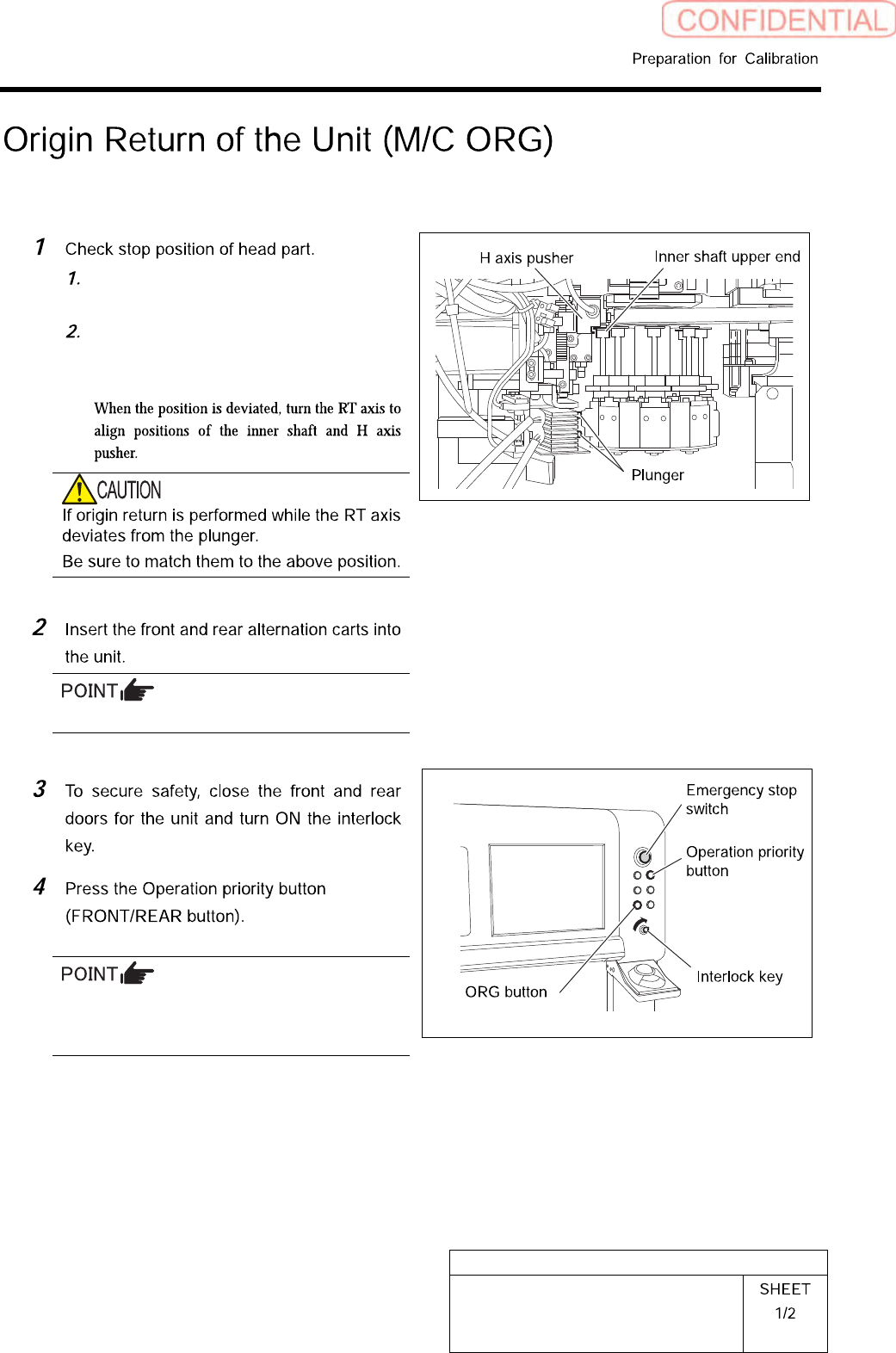 CONFIDENTIAL

Preparation for Calibration

Origin Return of the Unit (M/C ORG)

1 Check stop position of head part.

1.

2.

When the position is deviated, turn the RT axis to align positions of the inner shaft and H axis pusher.

CAUTION
If origin return is performed while the RT axis deviates from the plunger.
Be sure to match them to the above position.

H axis pusher
Inner shaft upper end
Plunger

2 Insert the front and rear alternation carts into the unit.

POINT

3 To secure safety, close the front and rear doors for the unit and turn ON the interlock key.

4 Press the Operation priority button (FRONT/REAR button).

POINT

Emergency stop switch
Operation priority button
Interlock key
ORG button

SHEET
1/2