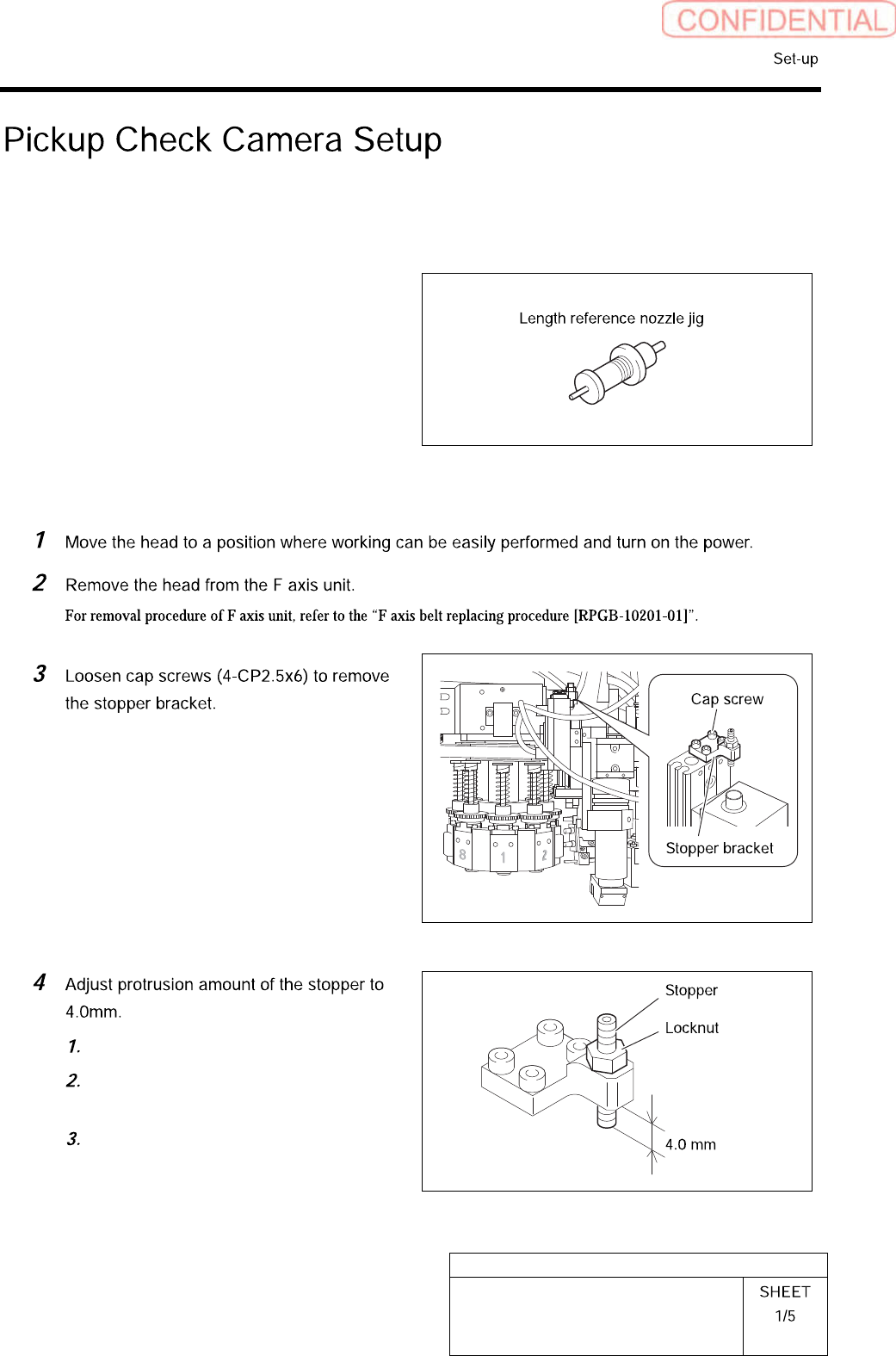 CONFIDENTIAL

Set-up

Pickup Check Camera Setup

Length reference nozzle jig

1 Move the head to a position where working can be easily performed and turn on the power.

2 Remove the head from the F axis unit.

For removal procedure of F axis unit, refer to the “F axis belt replacing procedure [RPGB-10201-01]”.

3 Loosen cap screws (4-CP2.5x6) to remove the stopper bracket.

Cap screw

Stopper bracket

8 1 2

4 Adjust protrusion amount of the stopper to 4.0mm.

1.

2.

3.

Stopper

Locknut

4.0 mm

SHEET
1/5