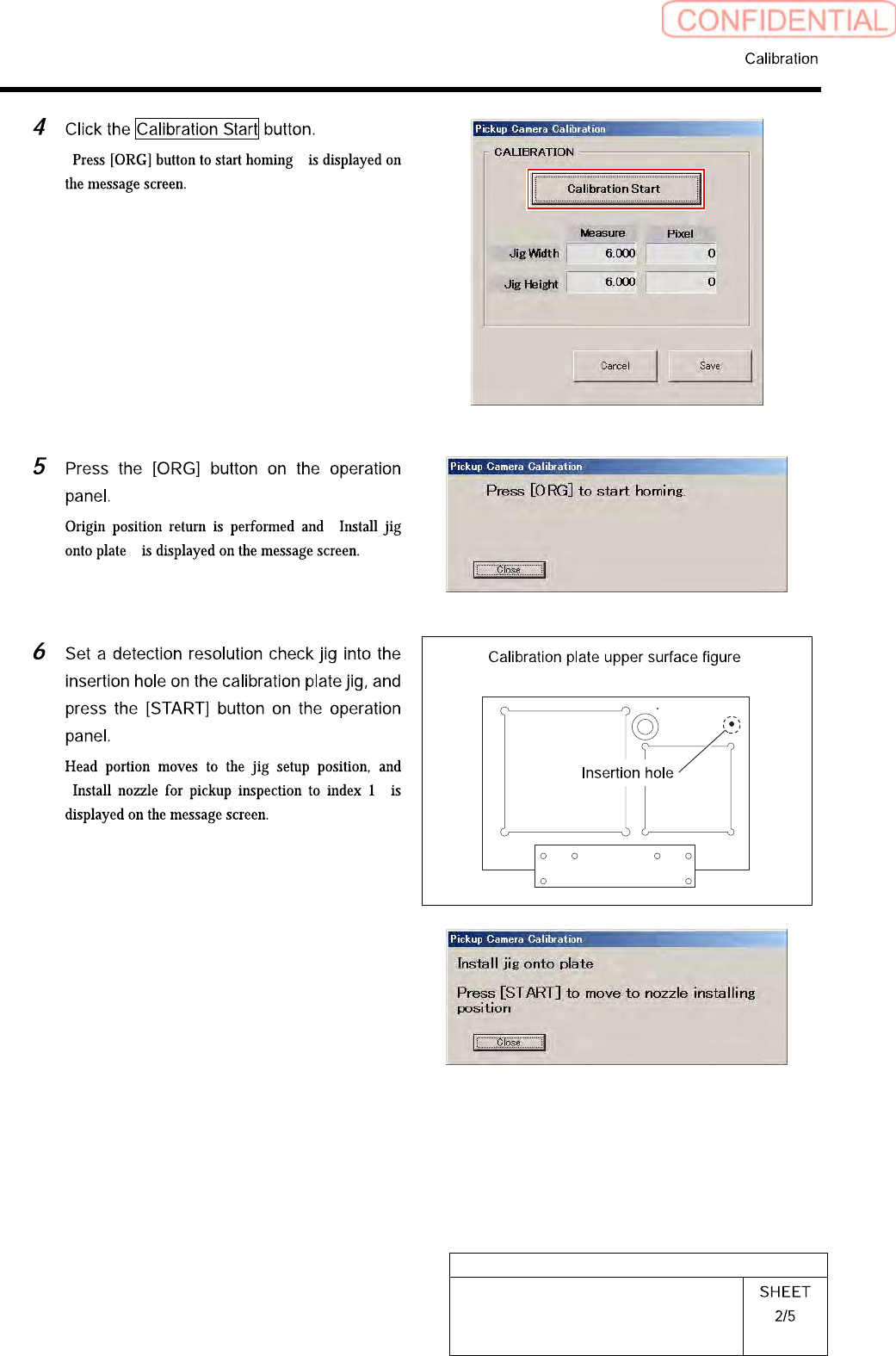 CONFIDENTIAL

Calibration

4 Click the Calibration Start button.

Press [ORG] button to start homing is displayed on the message screen.

Pickup Camera Calibration
CALIBRATION
Calibration Start

| | Measure | Pixel |
|---|---|---|
| Jig Width | 6.000 | 0 |
| Jig Height | 6.000 | 0 |

Cancel Save

5 Press the [ORG] button on the operation panel.

Origin position return is performed and Install jig onto plate is displayed on the message screen.

Pickup Camera Calibration
Press [ORG] to start homing.
Close

6 Set a detection resolution check jig into the insertion hole on the calibration plate jig, and press the [START] button on the operation panel.

Head portion moves to the jig setup position, and Install nozzle for pickup inspection to index 1 is displayed on the message screen.

Calibration plate upper surface figure

Insertion hole

Pickup Camera Calibration
Install jig onto plate
Press [START] to move to nozzle installing position
Close

SHEET
2/5