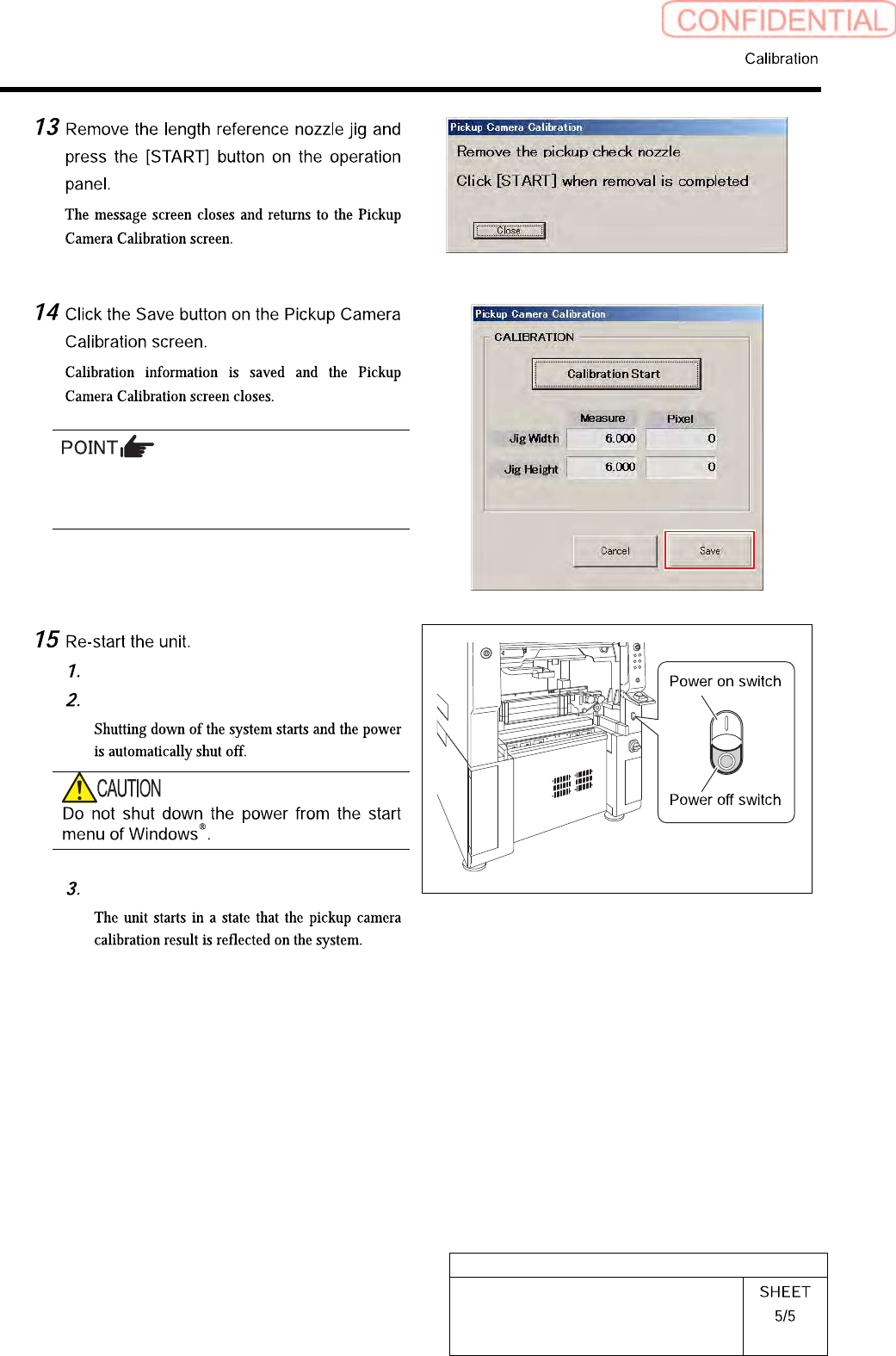 CONFIDENTIAL

Calibration

13 Remove the length reference nozzle jig and press the [START] button on the operation panel.

The message screen closes and returns to the Pickup Camera Calibration screen.

Pickup Camera Calibration
Remove the pickup check nozzle
Click [START] when removal is completed
Close

14 Click the Save button on the Pickup Camera Calibration screen.

Calibration information is saved and the Pickup Camera Calibration screen closes.

POINT

Pickup Camera Calibration
CALIBRATION
Calibration Start

| | Measure | Pixel |
|---|---|---|
| Jig Width | 6.000 | 0 |
| Jig Height | 6.000 | 0 |

Cancel
Save

15 Re-start the unit.

1.

2.

Shutting down of the system starts and the power is automatically shut off.

CAUTION
Do not shut down the power from the start menu of Windows®.

3.

The unit starts in a state that the pickup camera calibration result is reflected on the system.

Power on switch
Power off switch

SHEET
5/5