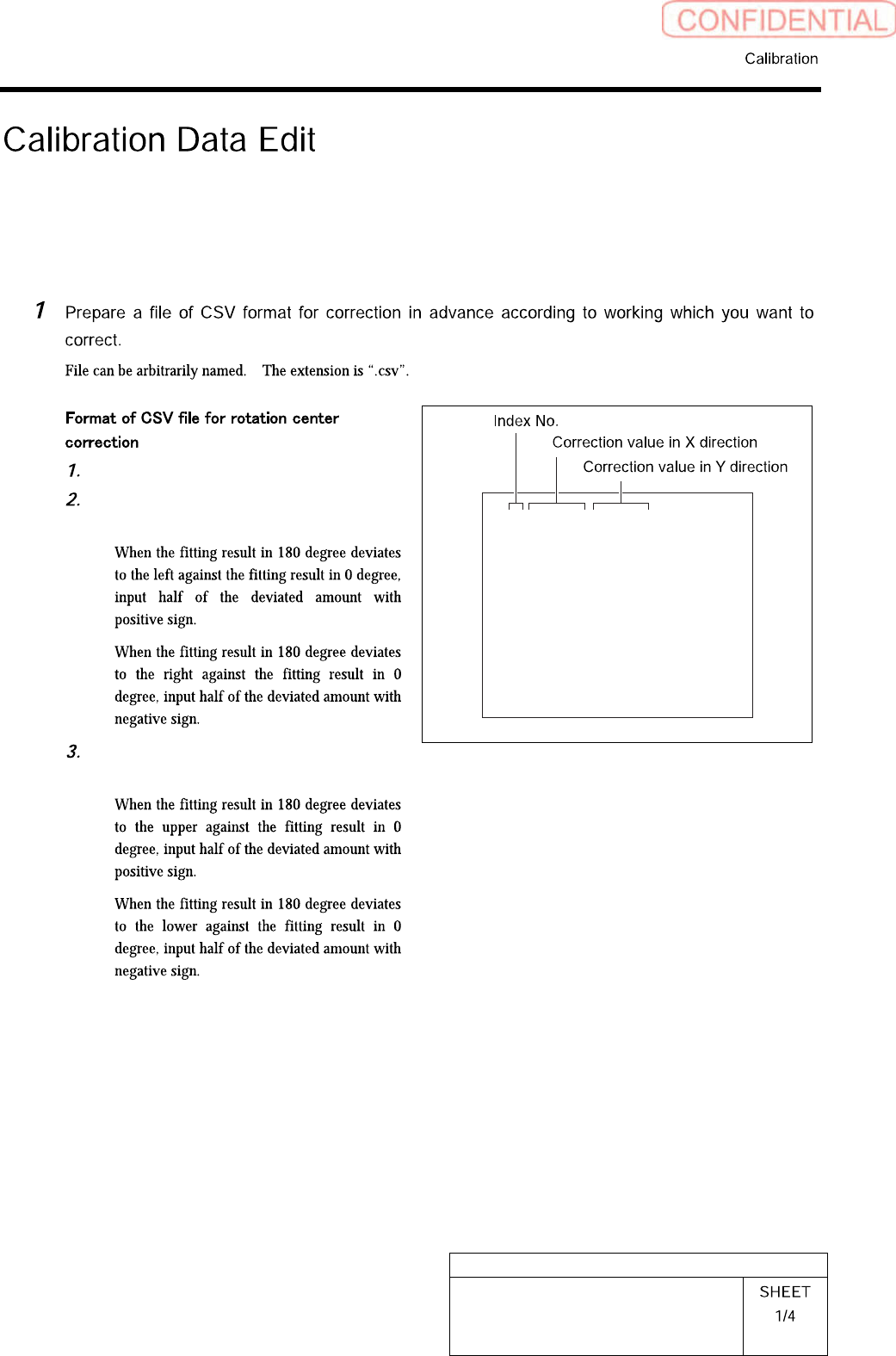 CONFIDENTIAL

Calibration

Calibration Data Edit

1 Prepare a file of CSV format for correction in advance according to working which you want to correct.

File can be arbitrarily named. The extension is ".csv".

Format of CSV file for rotation center correction

1.

2.

When the fitting result in 180 degree deviates to the left against the fitting result in 0 degree, input half of the deviated amount with positive sign.

When the fitting result in 180 degree deviates to the right against the fitting result in 0 degree, input half of the deviated amount with negative sign.

3.

When the fitting result in 180 degree deviates to the upper against the fitting result in 0 degree, input half of the deviated amount with positive sign.

When the fitting result in 180 degree deviates to the lower against the fitting result in 0 degree, input half of the deviated amount with negative sign.

Index No.

Correction value in X direction

Correction value in Y direction

SHEET

1/4