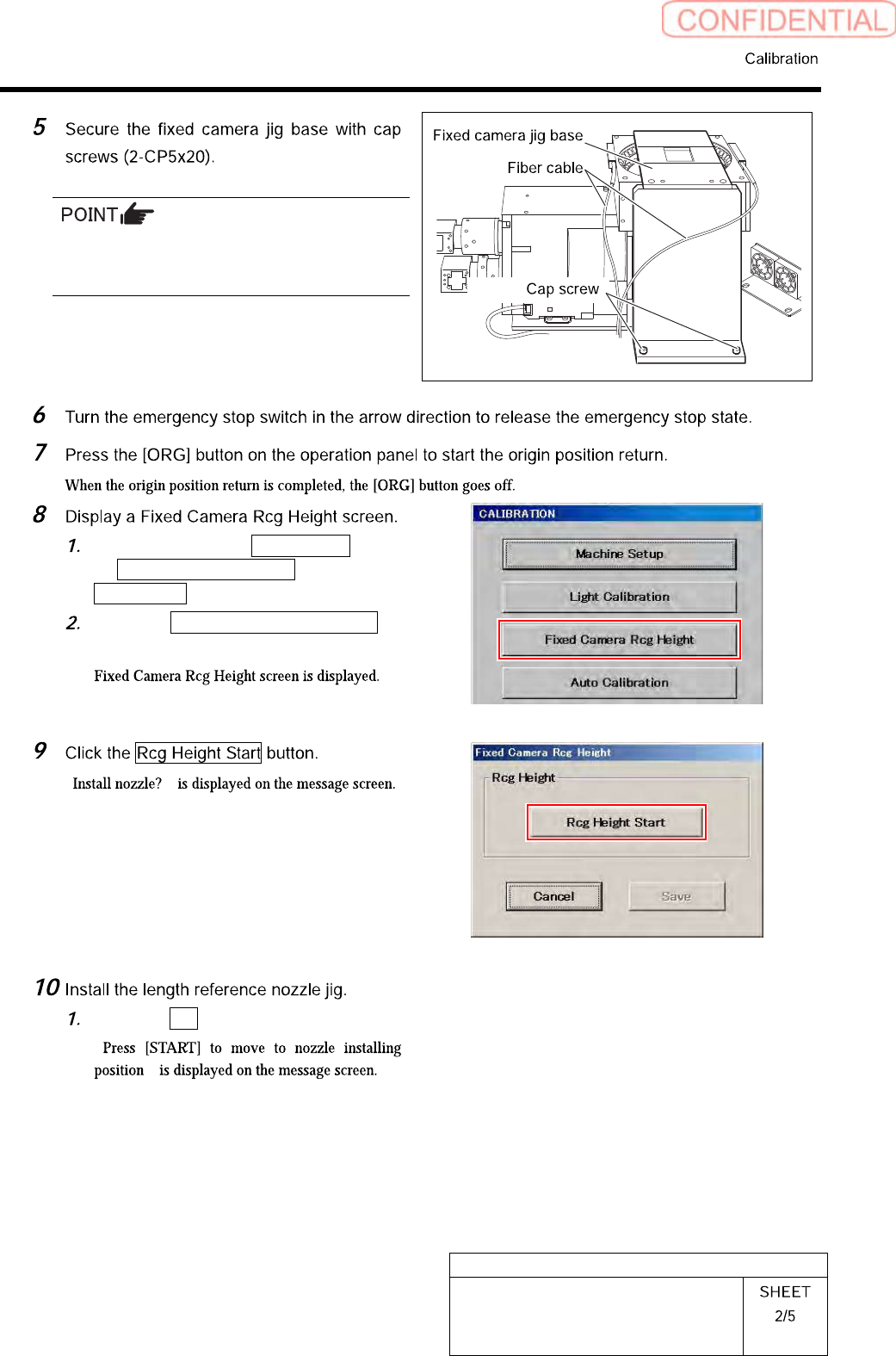 CONFIDENTIAL

Calibration

5 Secure the fixed camera jig base with cap screws (2-CP5x20).

POINT

Fixed camera jig base
Fiber cable
Cap screw

6 Turn the emergency stop switch in the arrow direction to release the emergency stop state.

7 Press the [ORG] button on the operation panel to start the origin position return.

When the origin position return is completed, the [ORG] button goes off.

8 Display a Fixed Camera Rcg Height screen.

1.

2.

Fixed Camera Rcg Height screen is displayed.

CALIBRATION
Machine Setup
Light Calibration
Fixed Camera Rcg Height
Auto Calibration

9 Click the Rcg Height Start button.

Install nozzle? is displayed on the message screen.

Fixed Camera Rcg Height
Rcg Height
Rcg Height Start
Cancel
Save

10 Install the length reference nozzle jig.

1.

Press [START] to move to nozzle installing position is displayed on the message screen.

SHEET
2/5