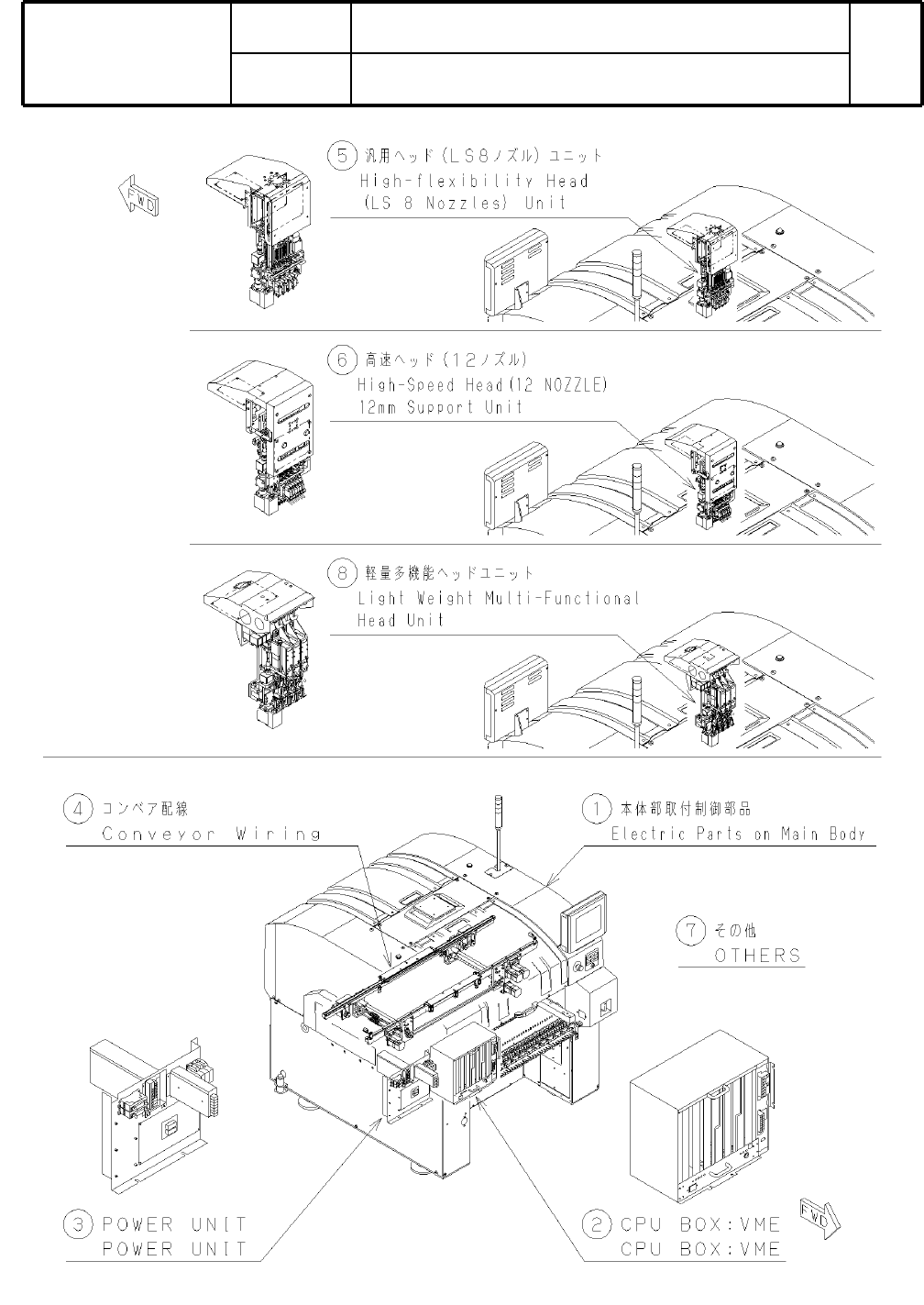 FWD

⑤ 汎用ヘッド(LS8ノズル)ユニット
High-flexibility Head
(LS 8 Nozzles) Unit

⑥ 高速ヘッド(12ノズル)
High-Speed Head(12 NOZZLE)
12mm Support Unit

⑧ 軽量多機能ヘッドユニット
Light Weight Multi-Functional
Head Unit

④ コンベア配線
Conveyor Wiring

① 本体部取付制御部品
Electric Parts on Main Body

⑦ その他
OTHERS

③ POWER UNIT
POWER UNIT

② CPU BOX:VME
CPU BOX:VME

FWD