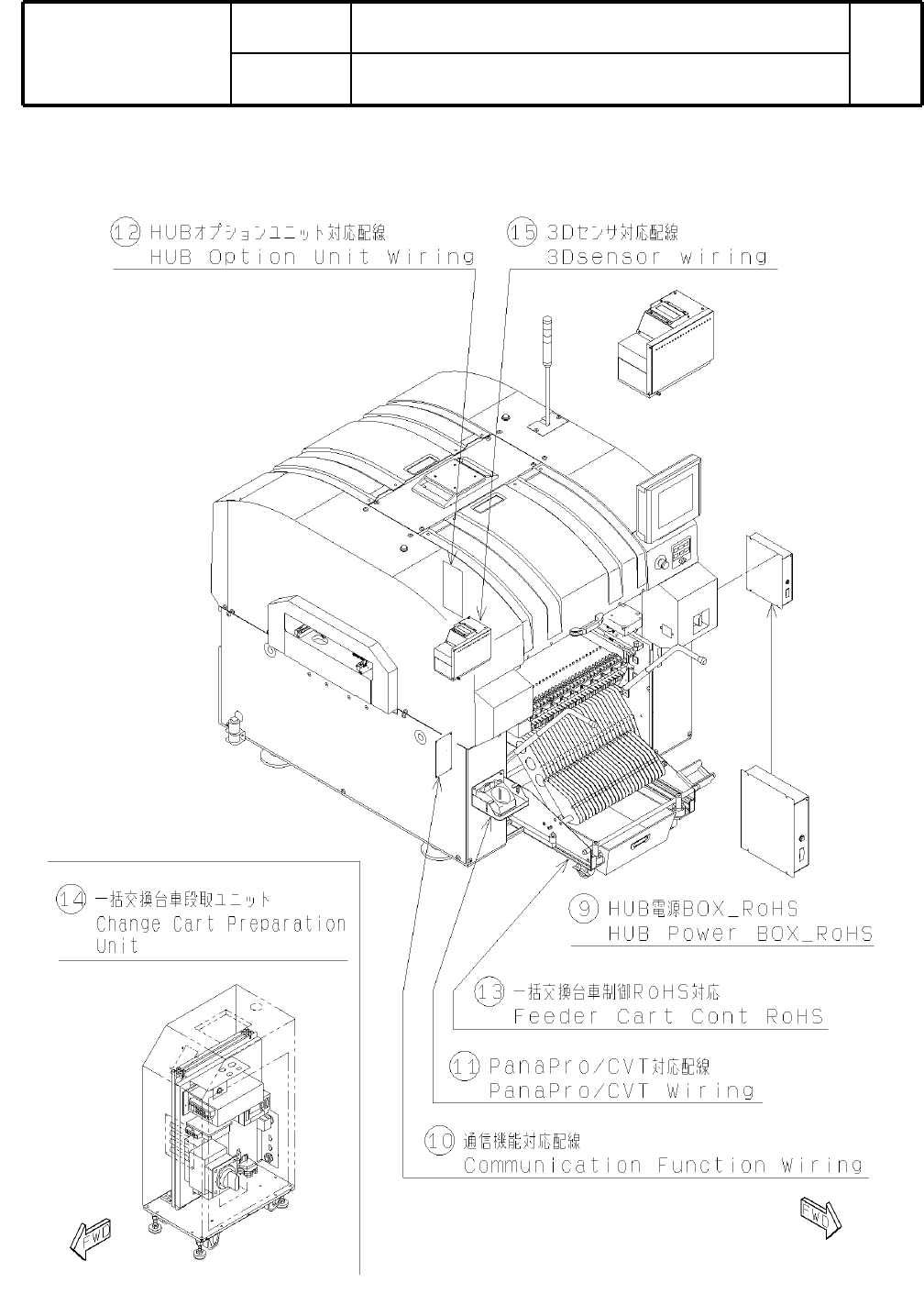 12 HUBオプションユニット対応配線
HUB Option Unit Wiring

15 3Dセンサ対応配線
3Dsensor wiring

14 一括交換台車段取ユニット
Change Cart Preparation Unit

9 HUB電源BOX_RoHS
HUB Power BOX_RoHS

13 一括交換台車制御RoHS対応
Feeder Cart Cont RoHS

11 PanaPro/CVT対応配線
PanaPro/CVT Wiring

10 通信機能対応配線
Communication Function Wiring

FWD

FWD