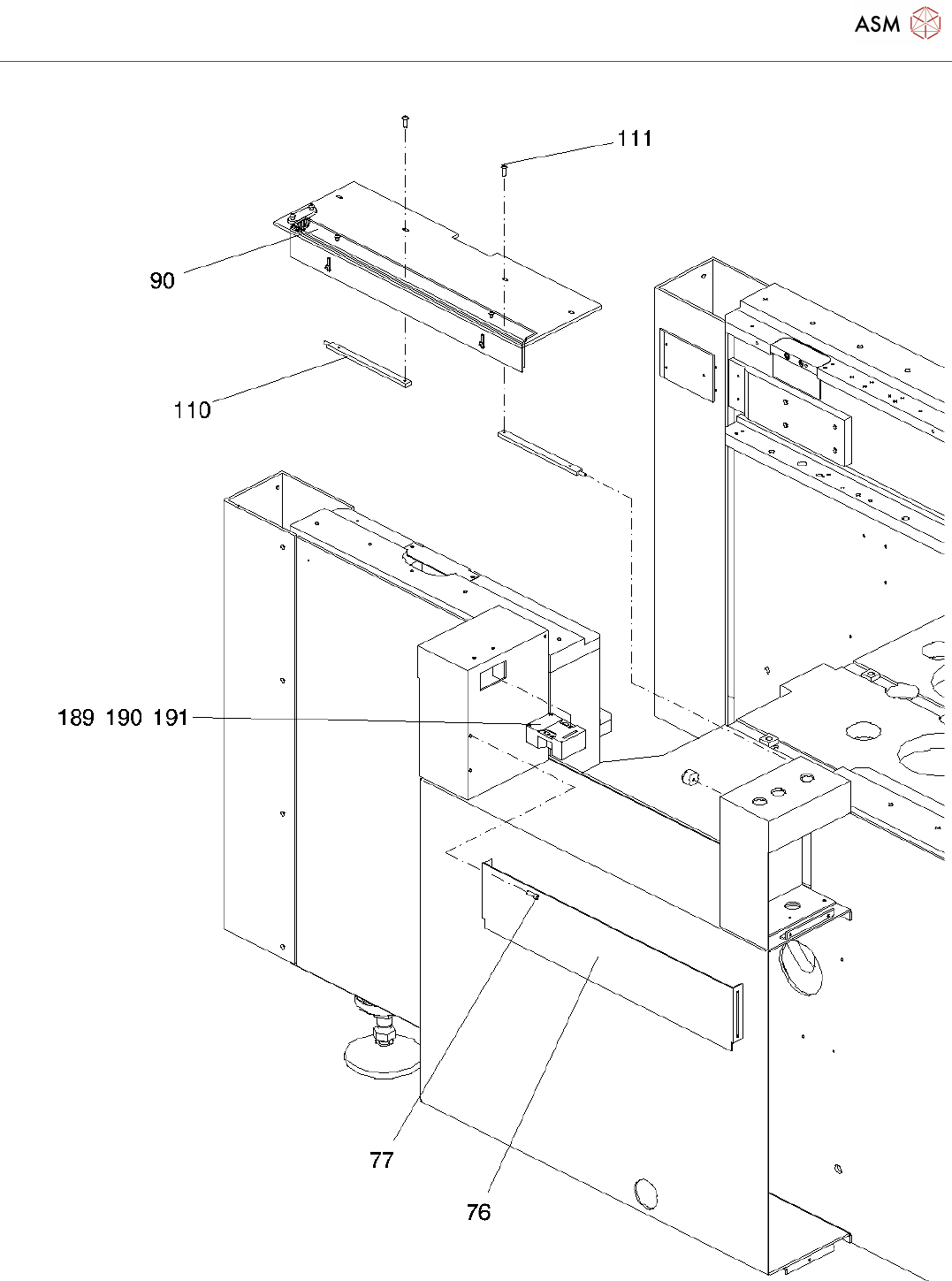 ASM

111

90

110

189 190 191

77

76