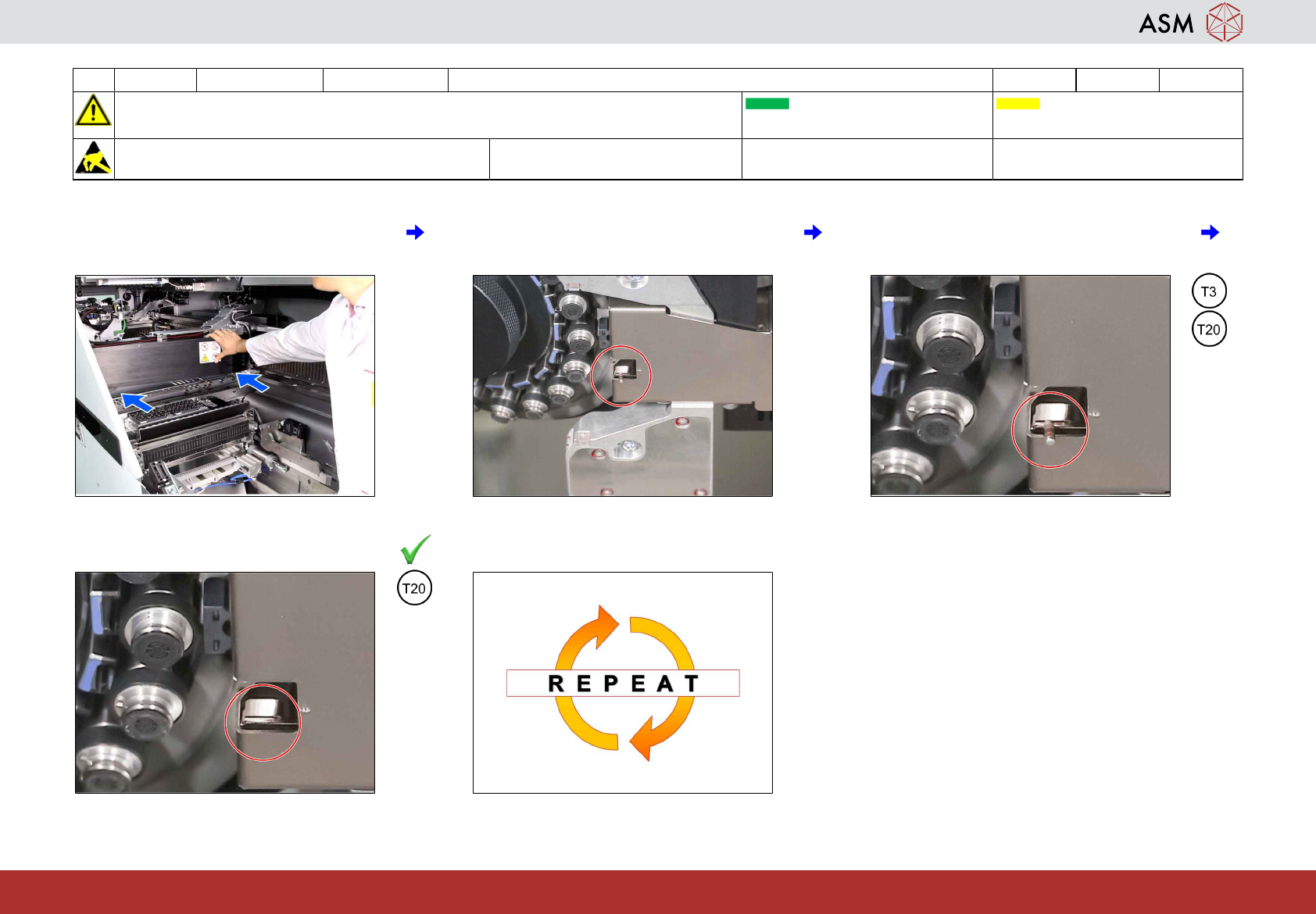 ASM

T3

T20

T20

REPEAT