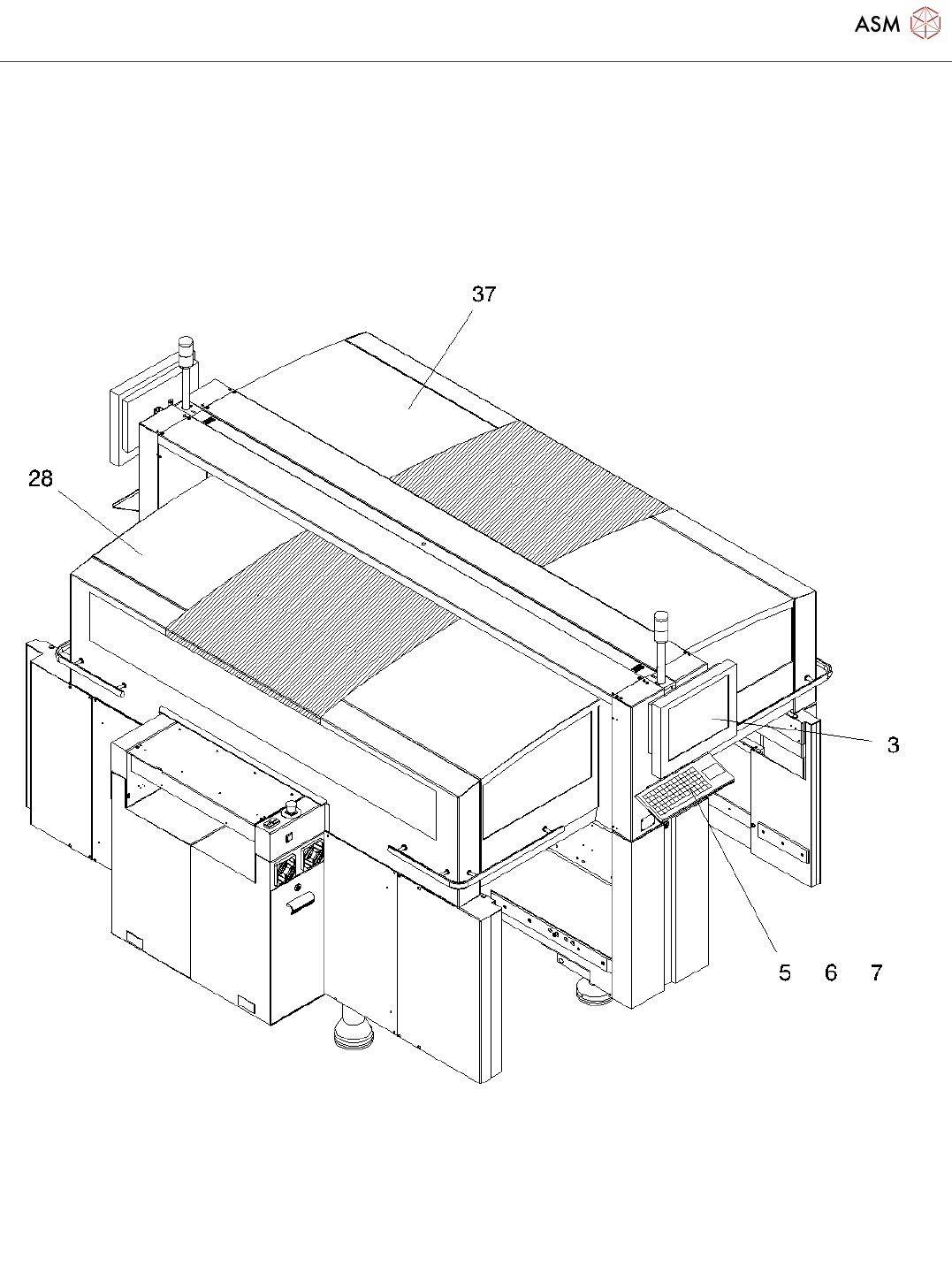 ASM

37

28

3

5 6 7