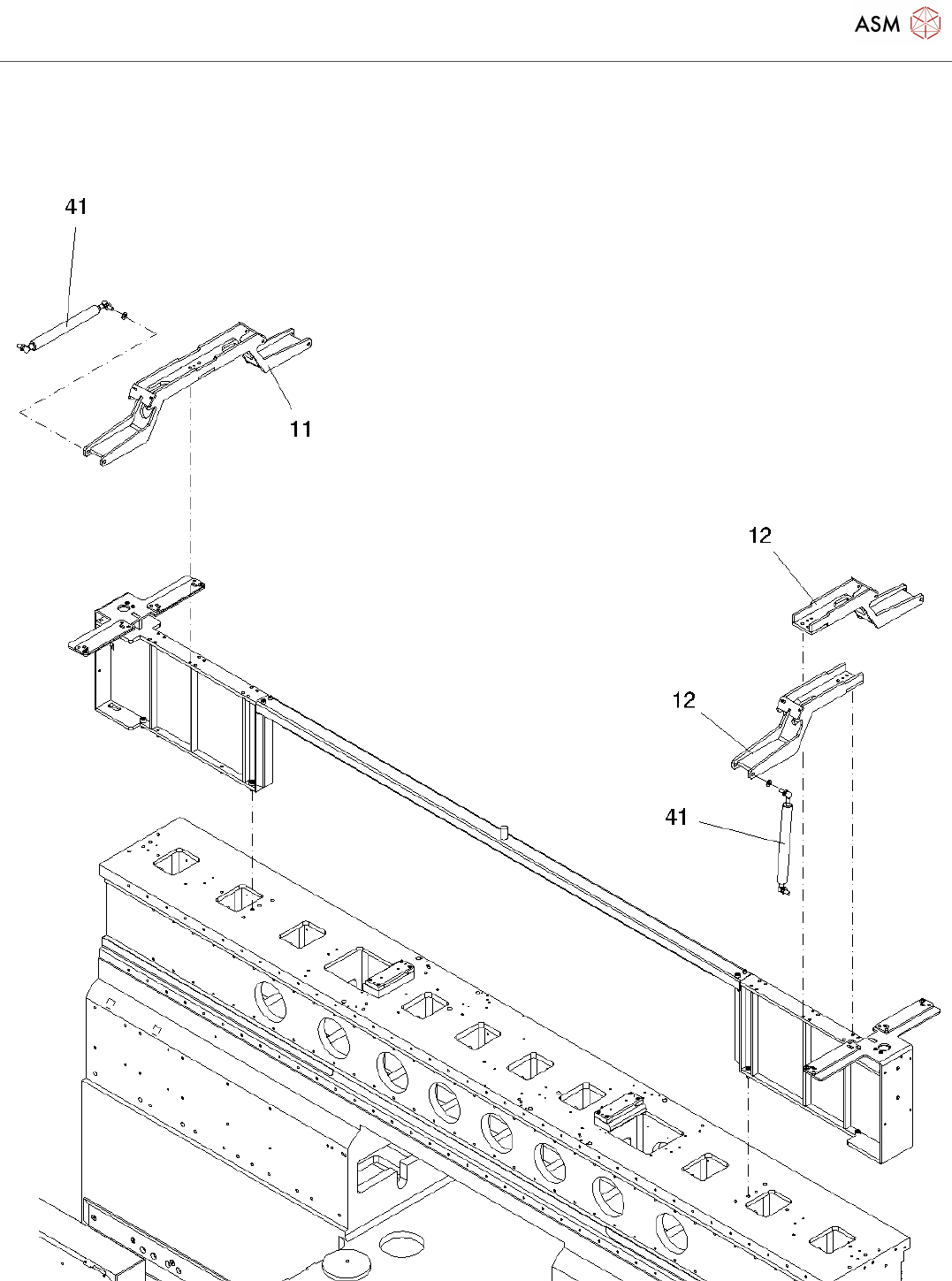 ASM

41

11

12

12

41