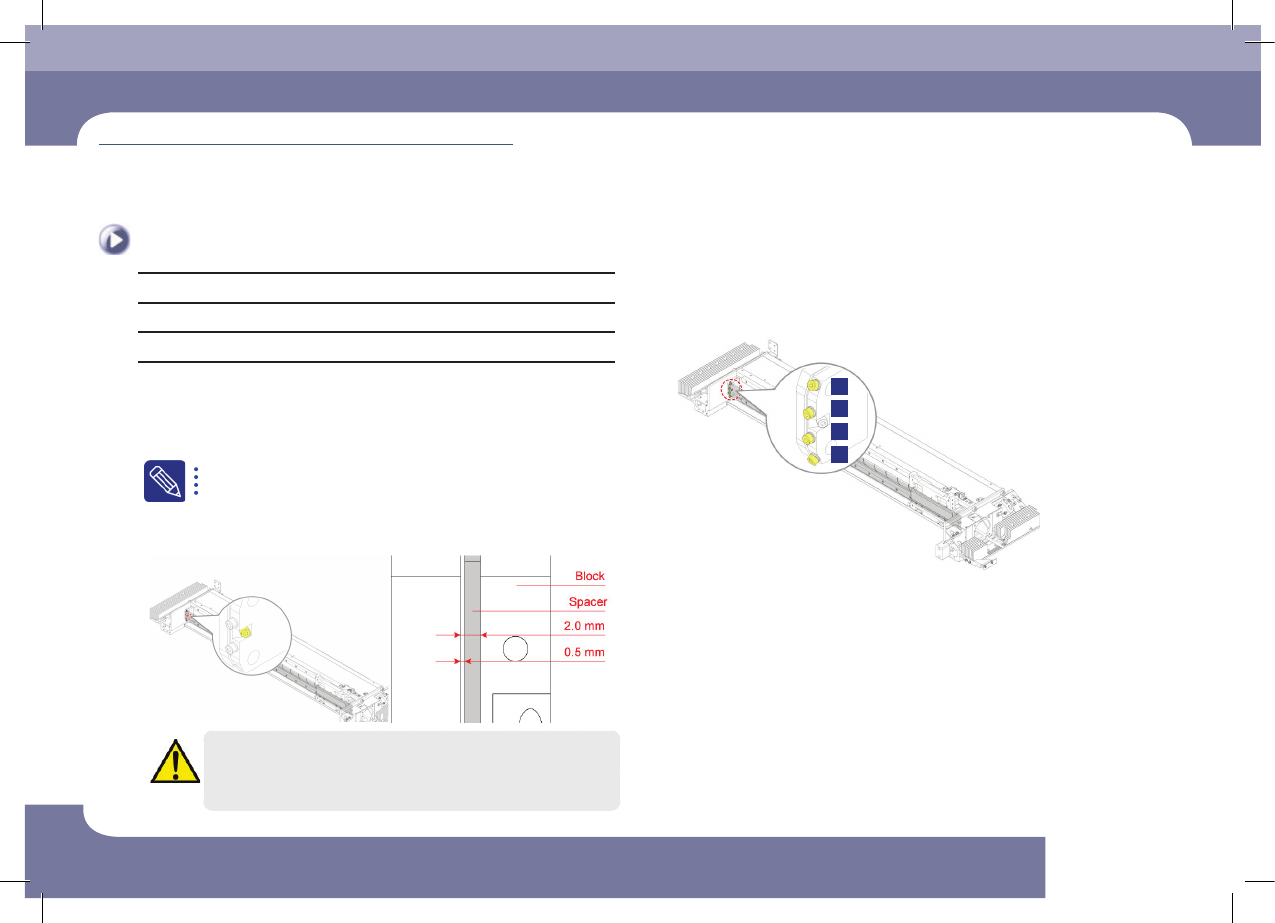 Block

Spacer

2.0 mm

0.5 mm