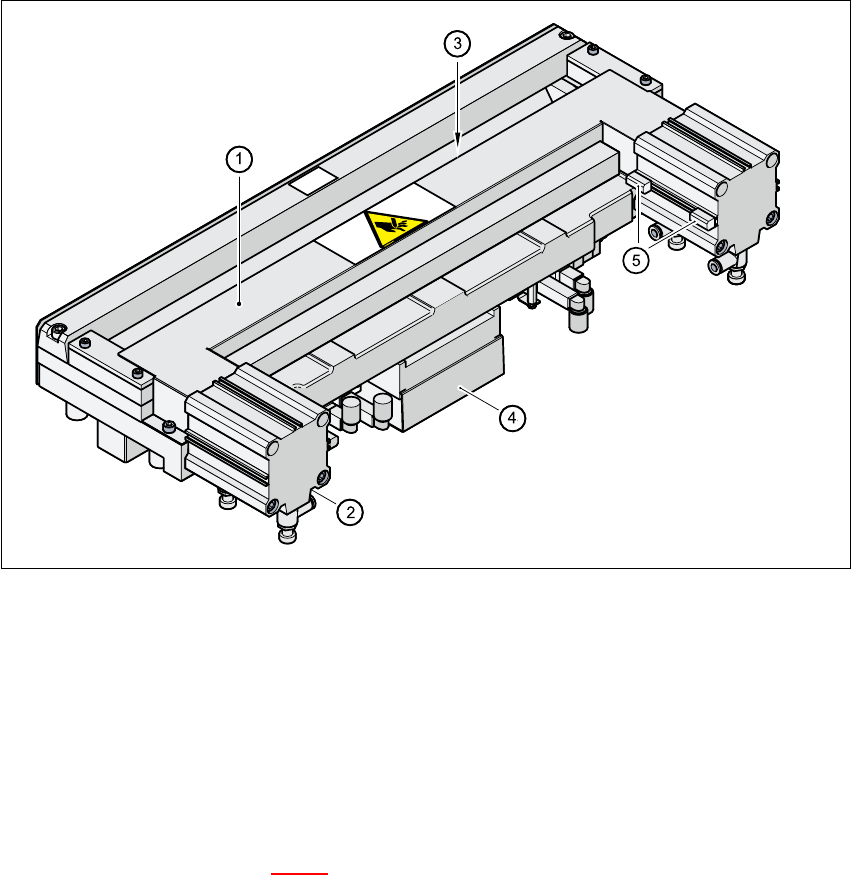 3
1
5
4
2