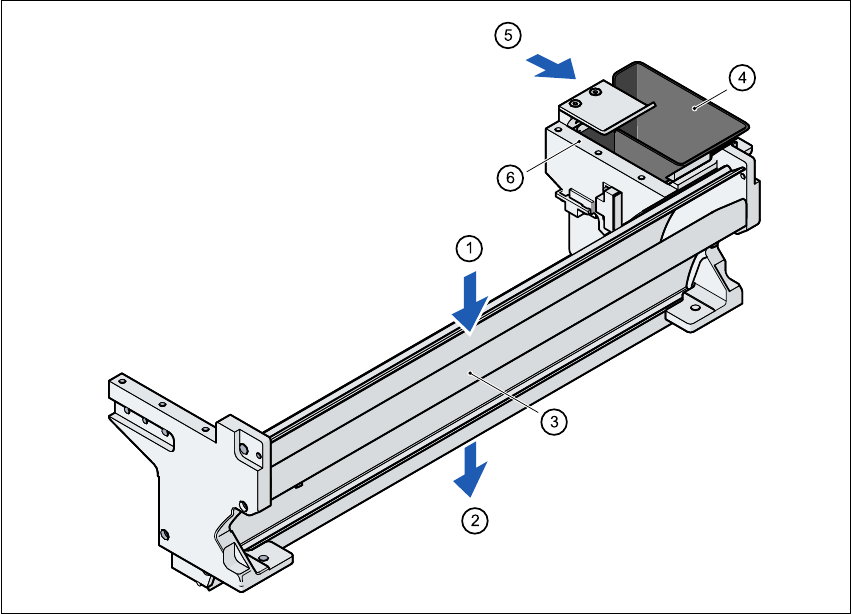 5
4
6
1
3
2