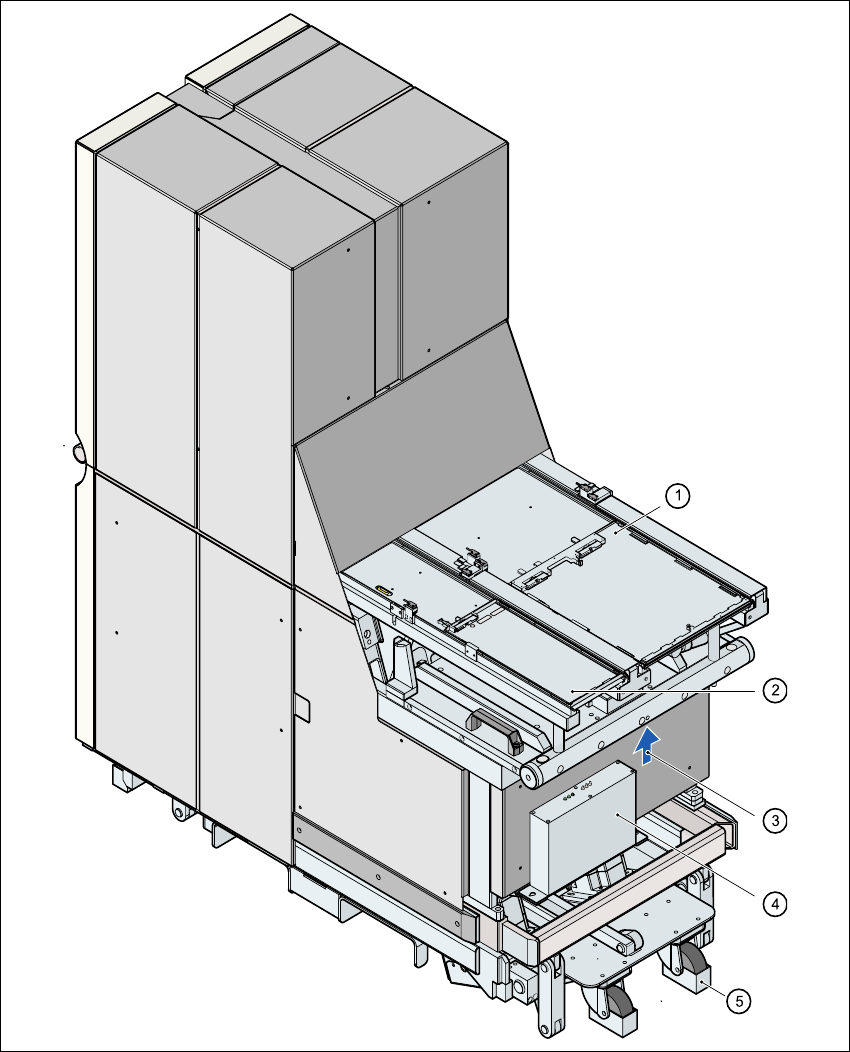 1
2
3
4
5