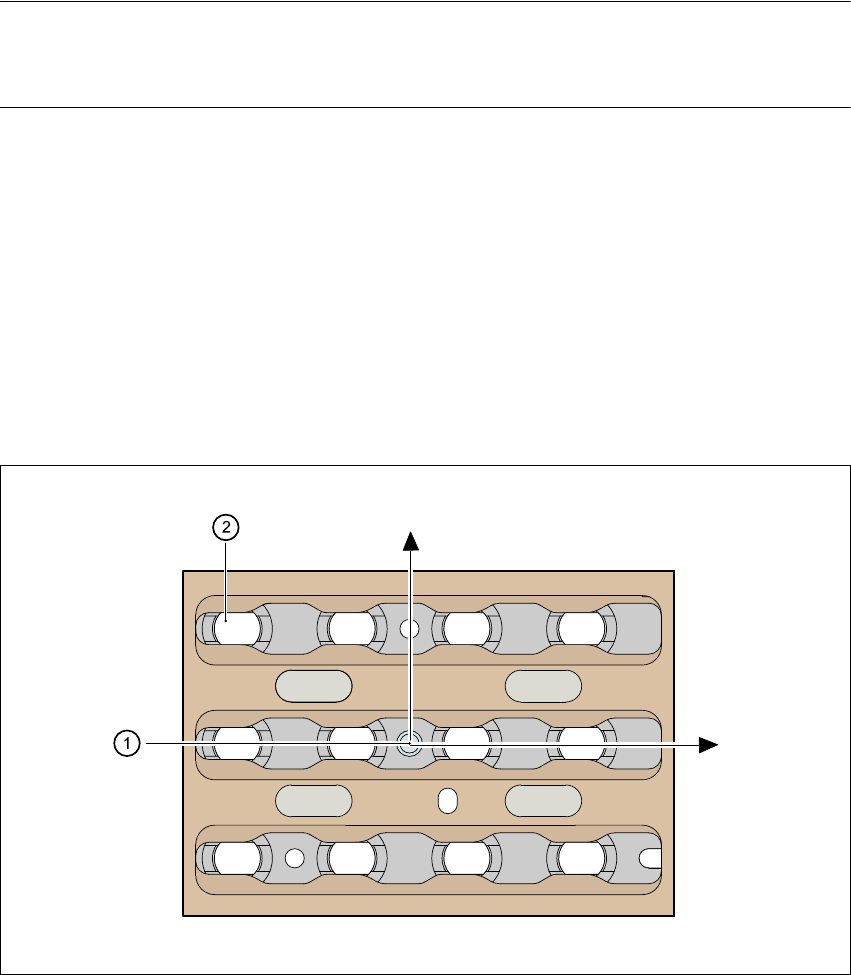 2

1