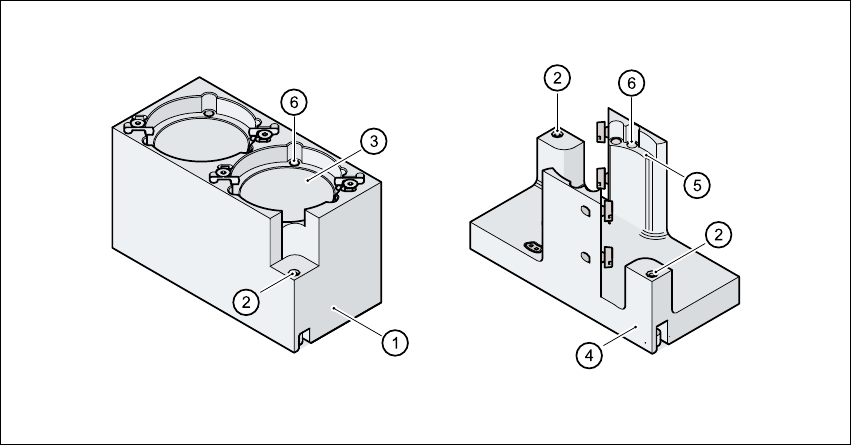 6
3
2
1
2
6
5
2
4