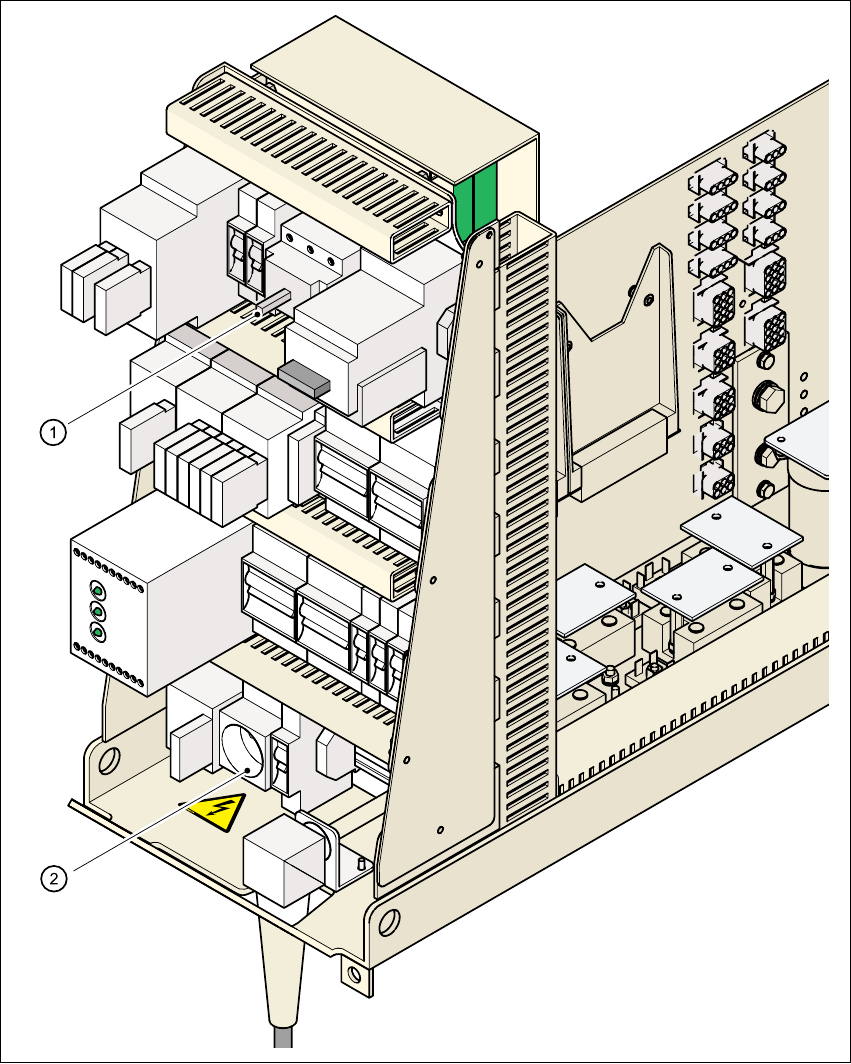 1

2