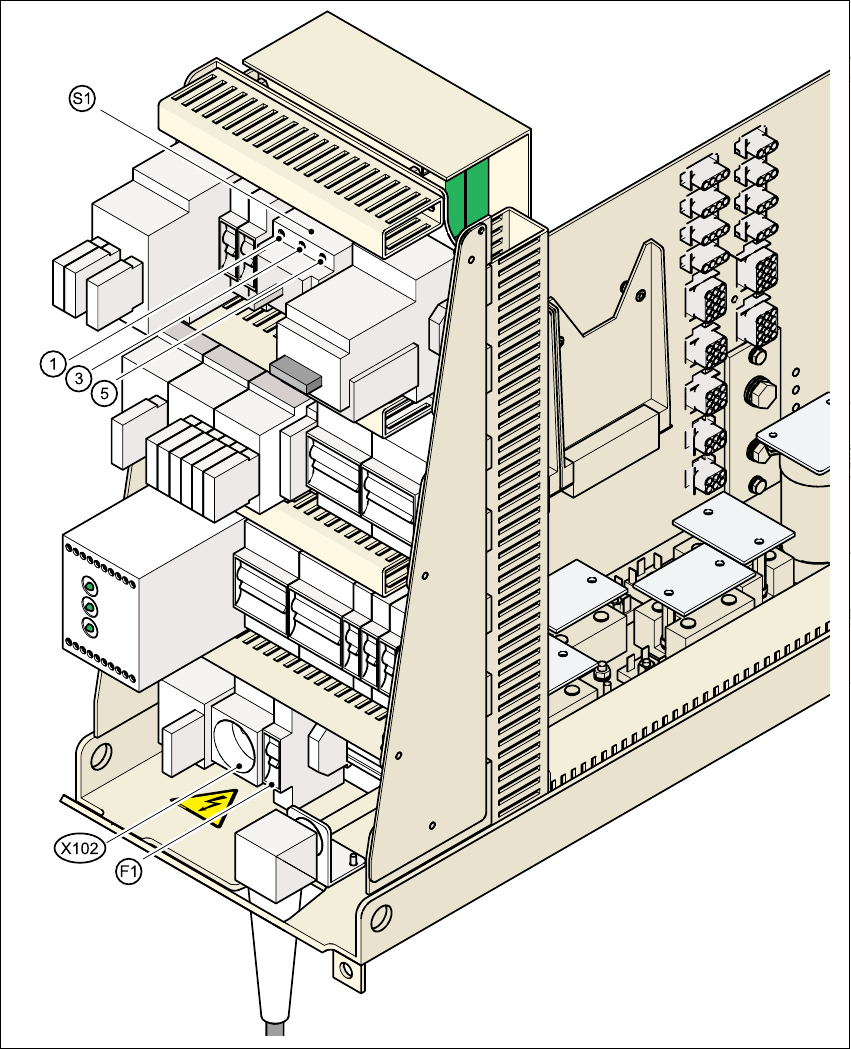 S1

1

3

5

X102

F1