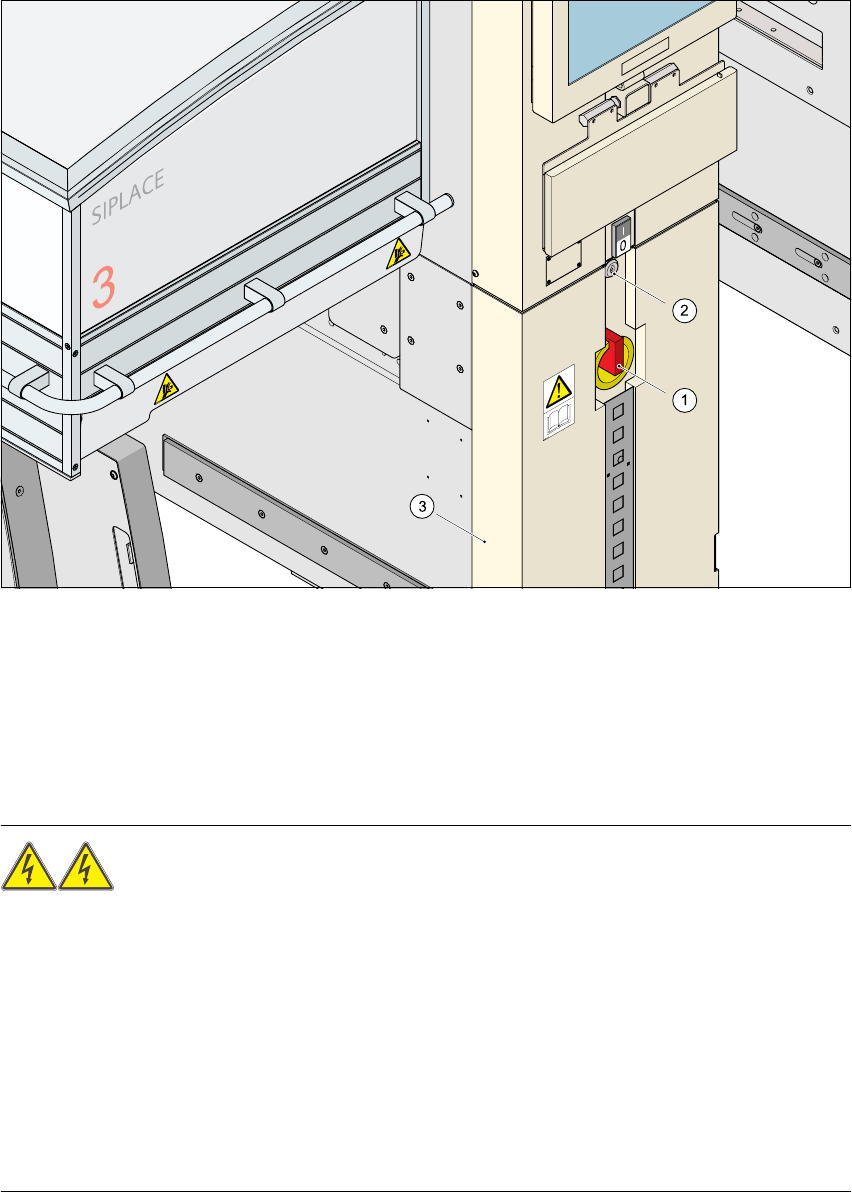 SIPLACE

3

I

0

2

1

3