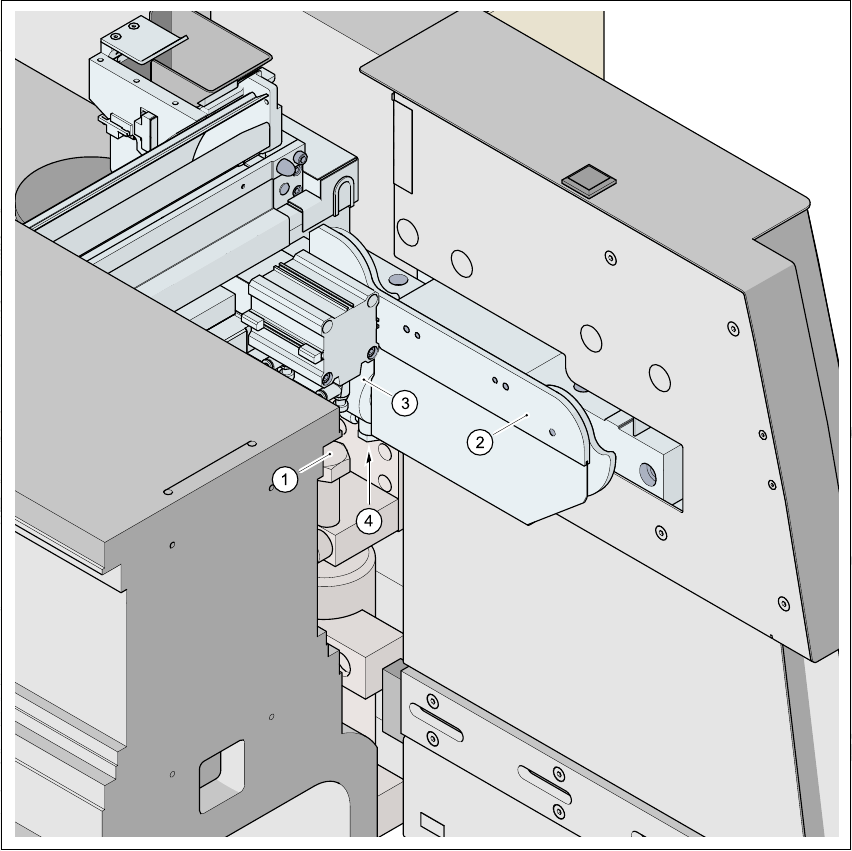 3
2
1
4