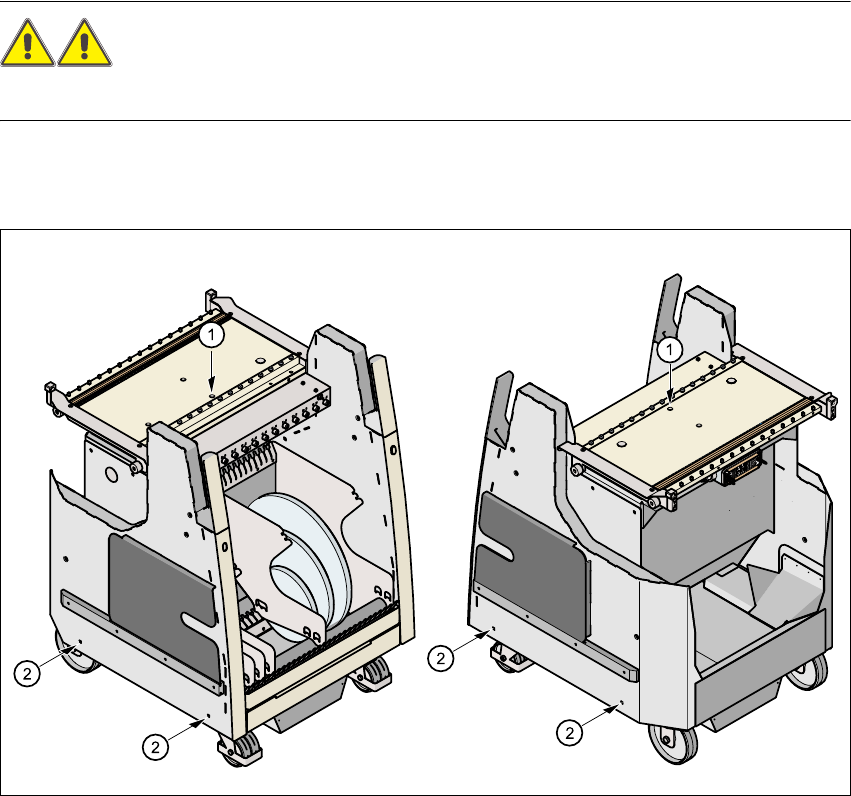 1
2
2
1
2
2