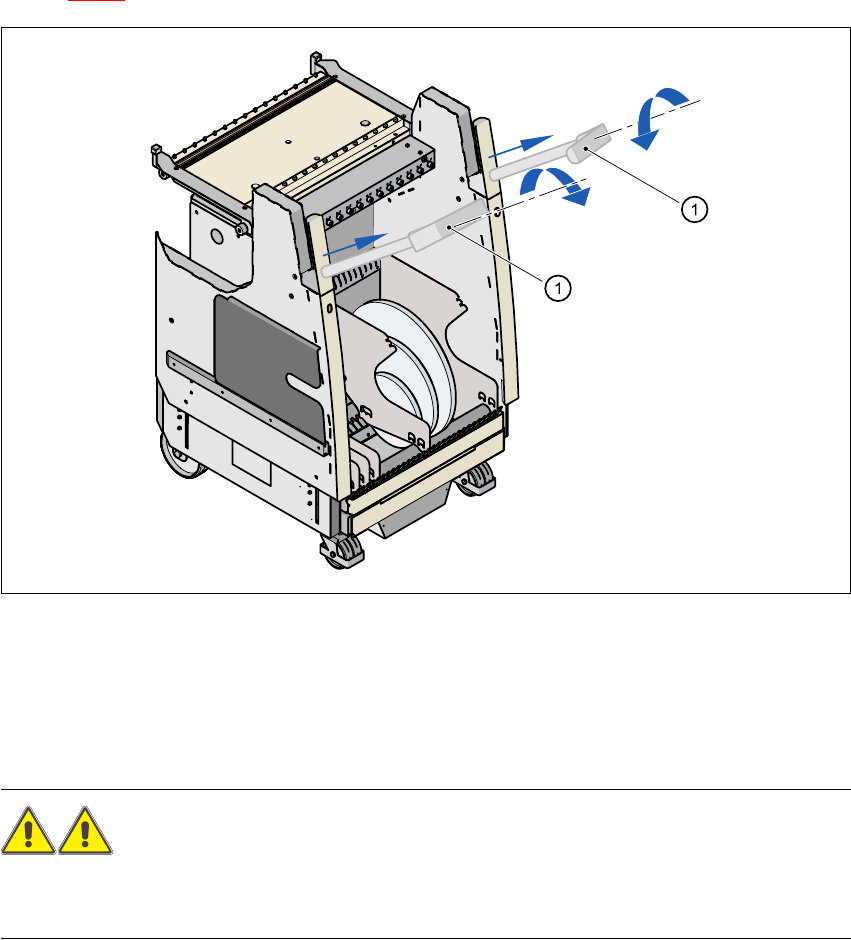 1

1