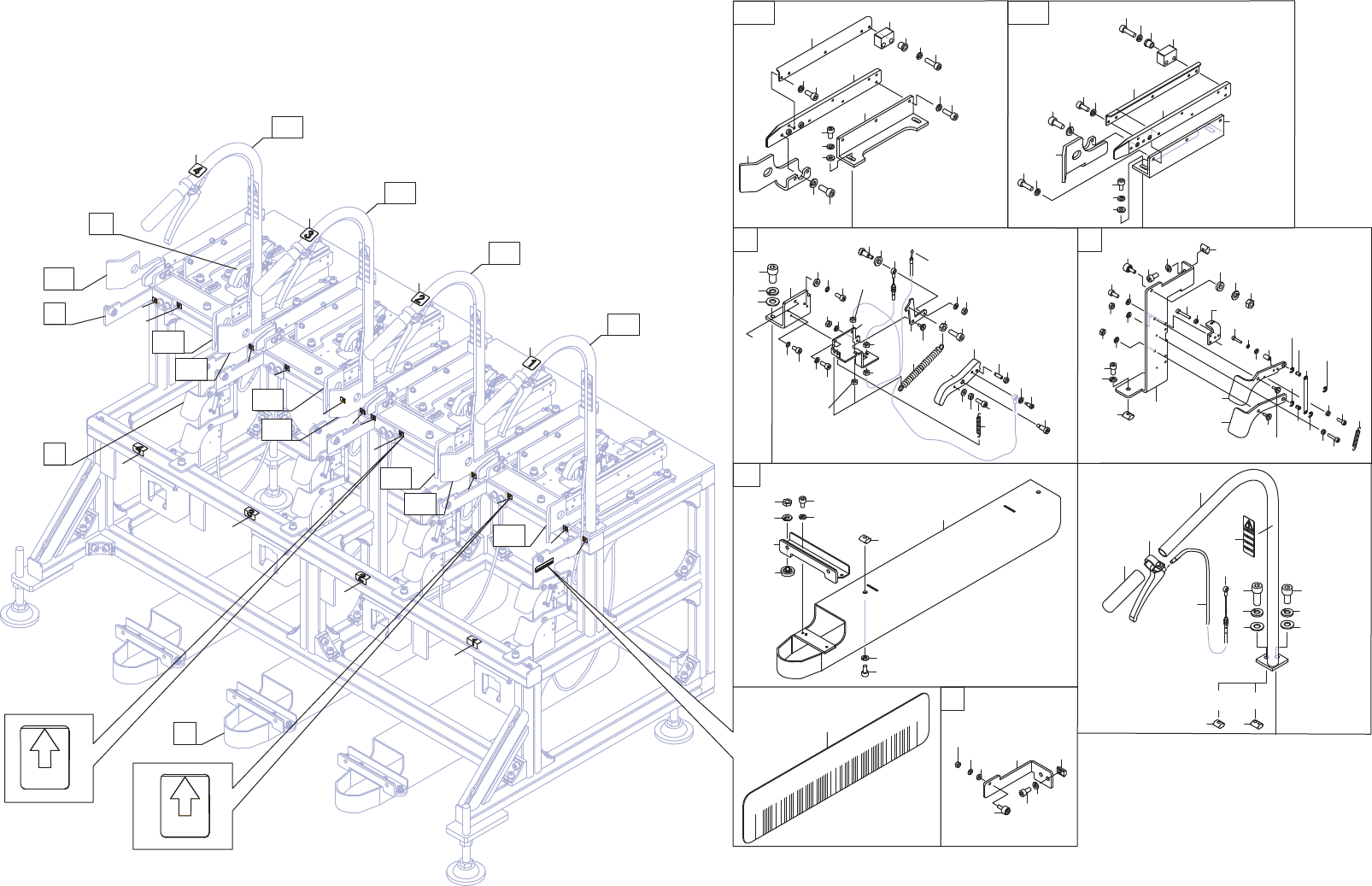 4
3
2
1