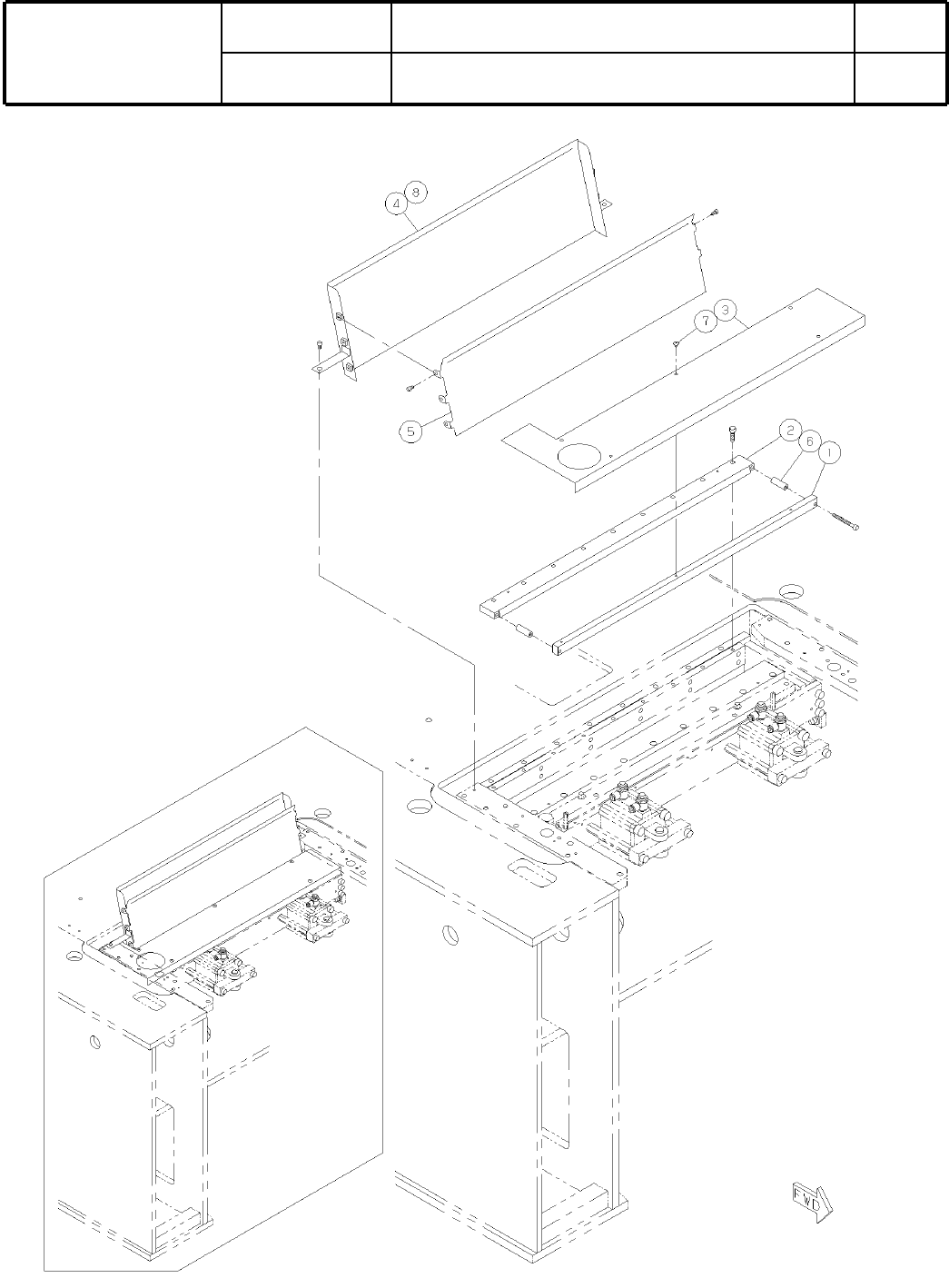 4 8

7 3

5

2 6 1

FWD