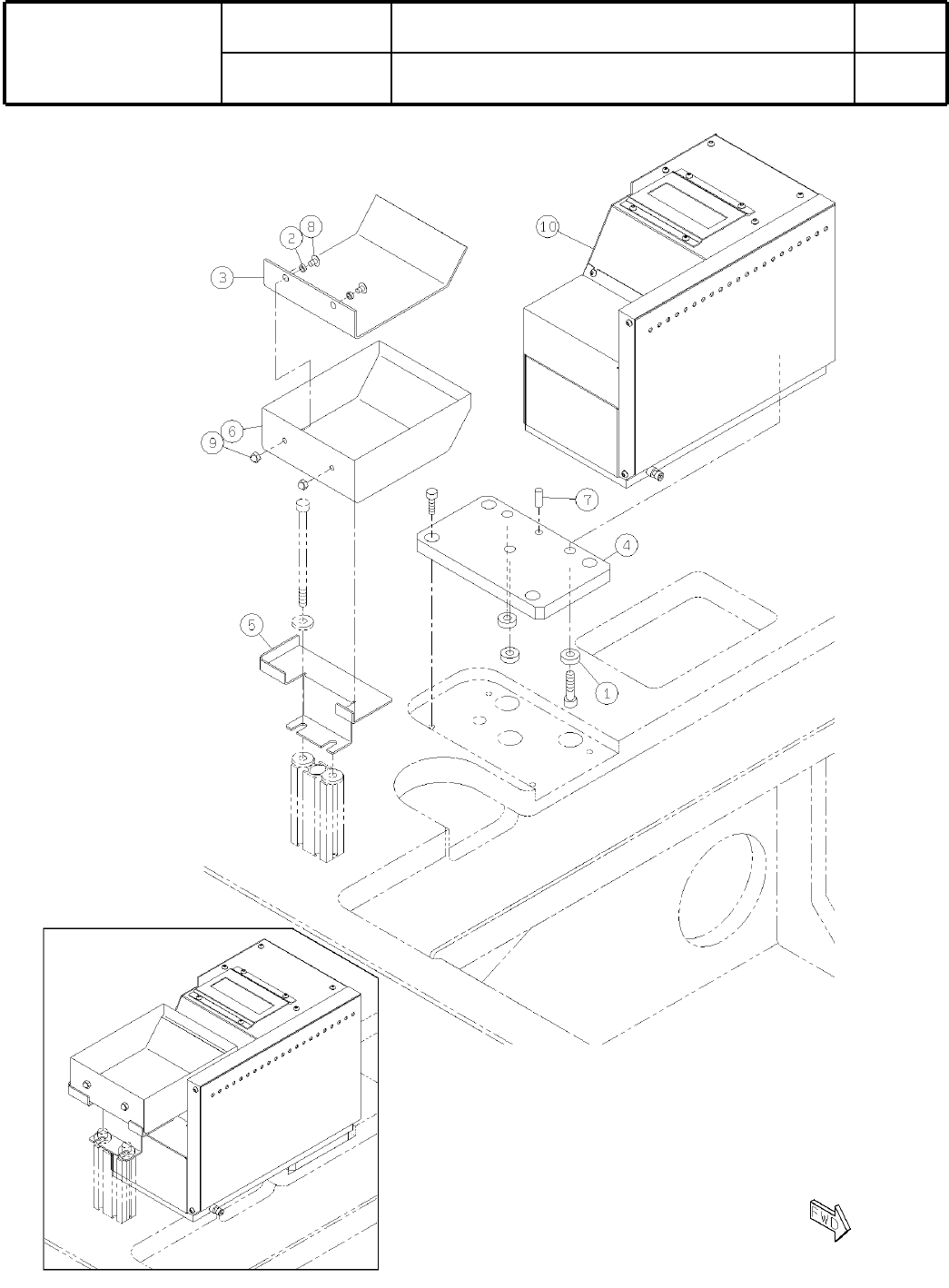 10
2
8
3
6
9
7
4
5
1
FWD