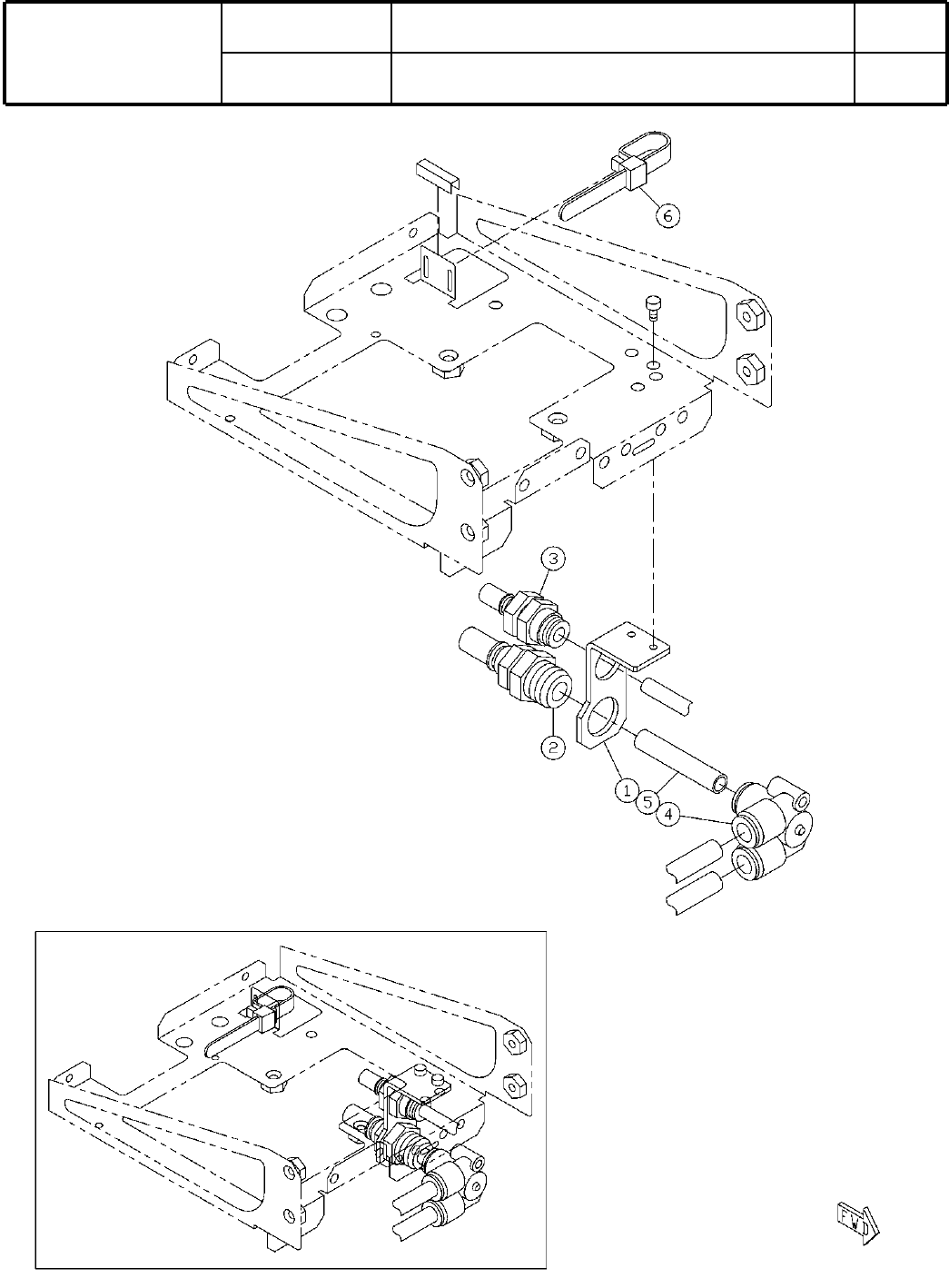 6

3

2

1
5
4

FWD