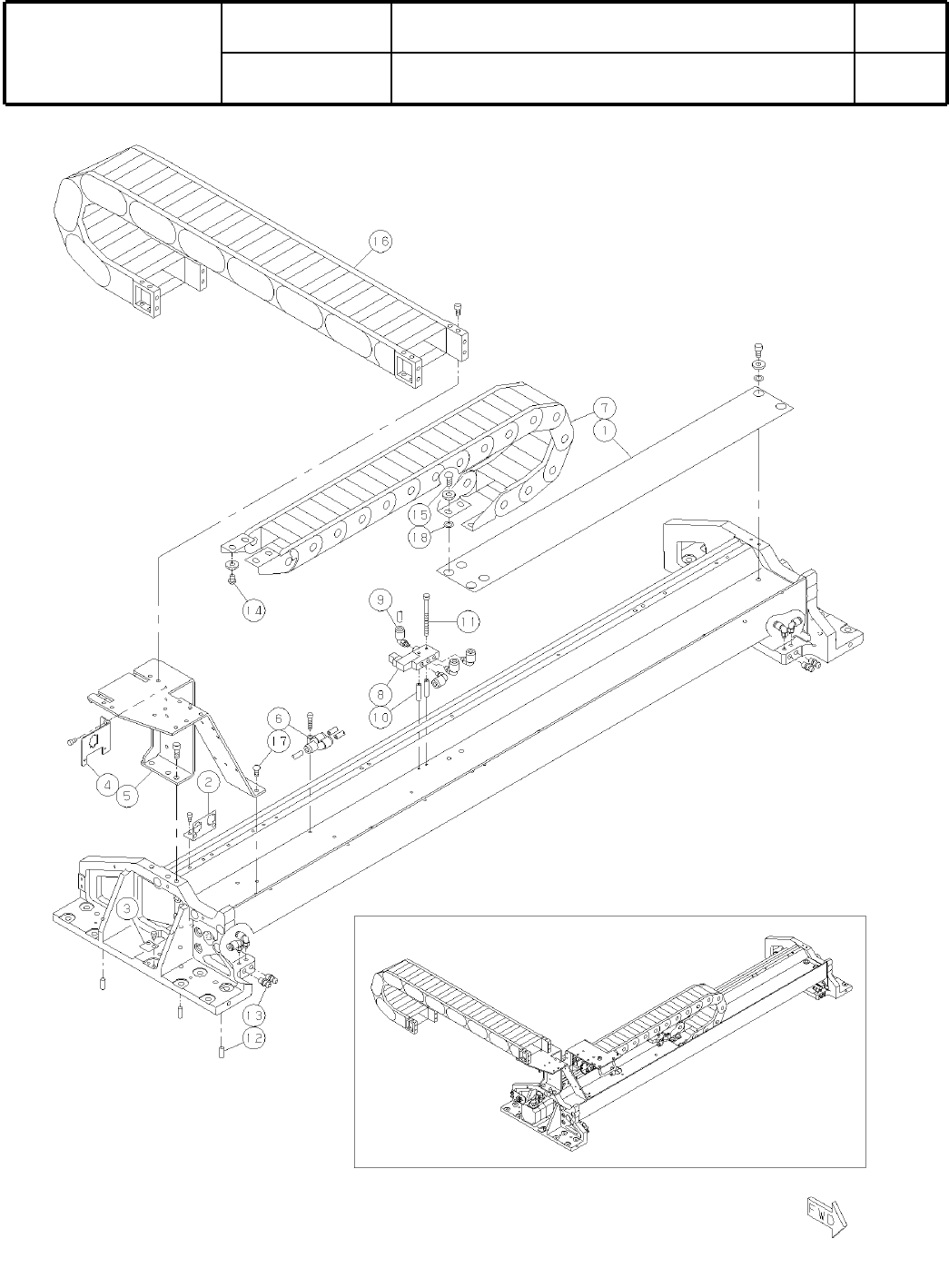 16

7

1

15

18

14

9

11

8

10

6

17

4

5

2

3

13

12

FWD