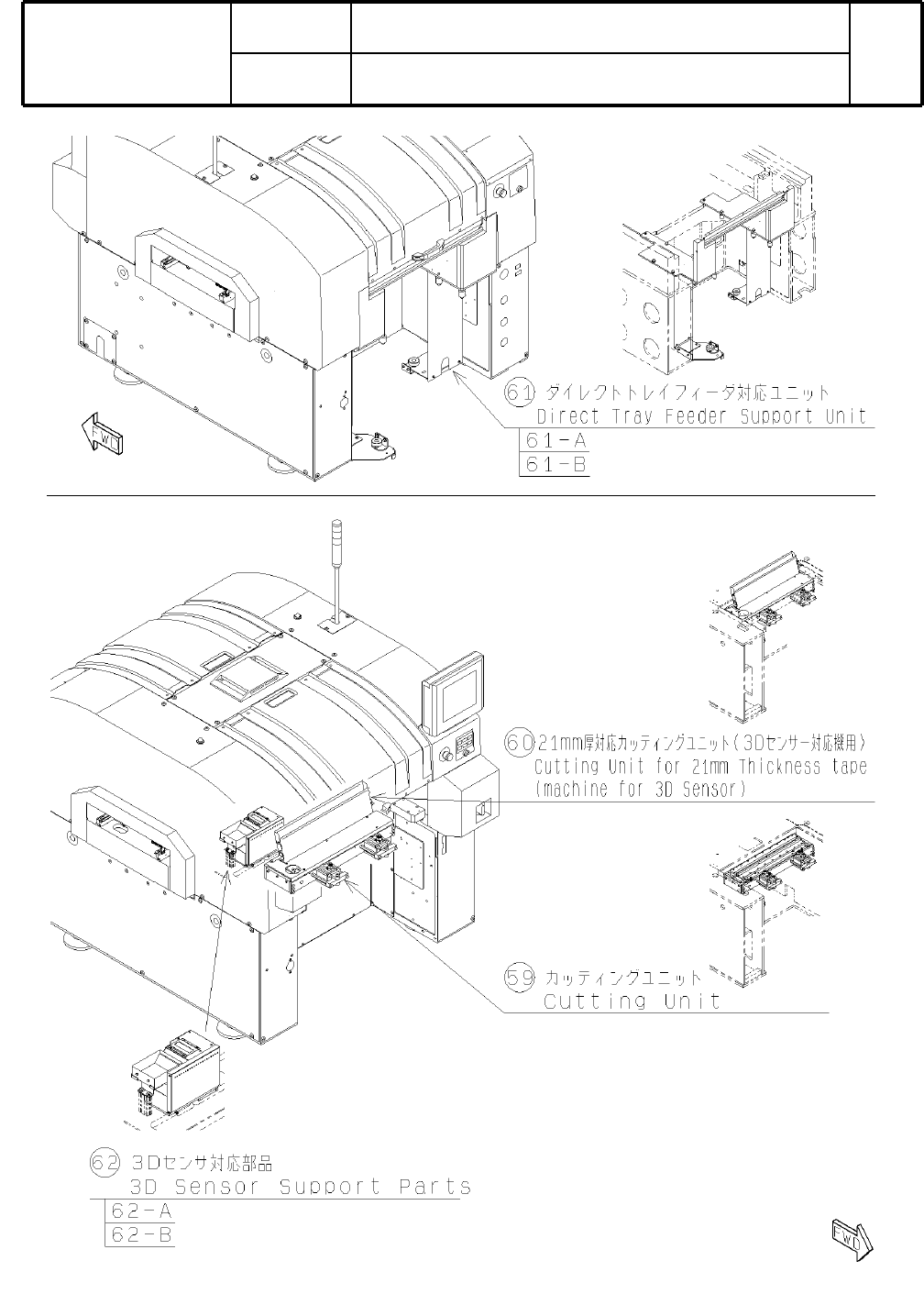 61 ダイレクトトレイフィーダ対応ユニット
Direct Tray Feeder Support Unit
61-A
61-B

FWD

60 21mm厚対応カッティングユニット（3Dセンサー対応機用）
Cutting Unit for 21mm Thickness tape
(machine for 3D Sensor)

59 カッティングユニット
Cutting Unit

62 3Dセンサ対応部品
3D Sensor Support Parts
62-A
62-B

FWD