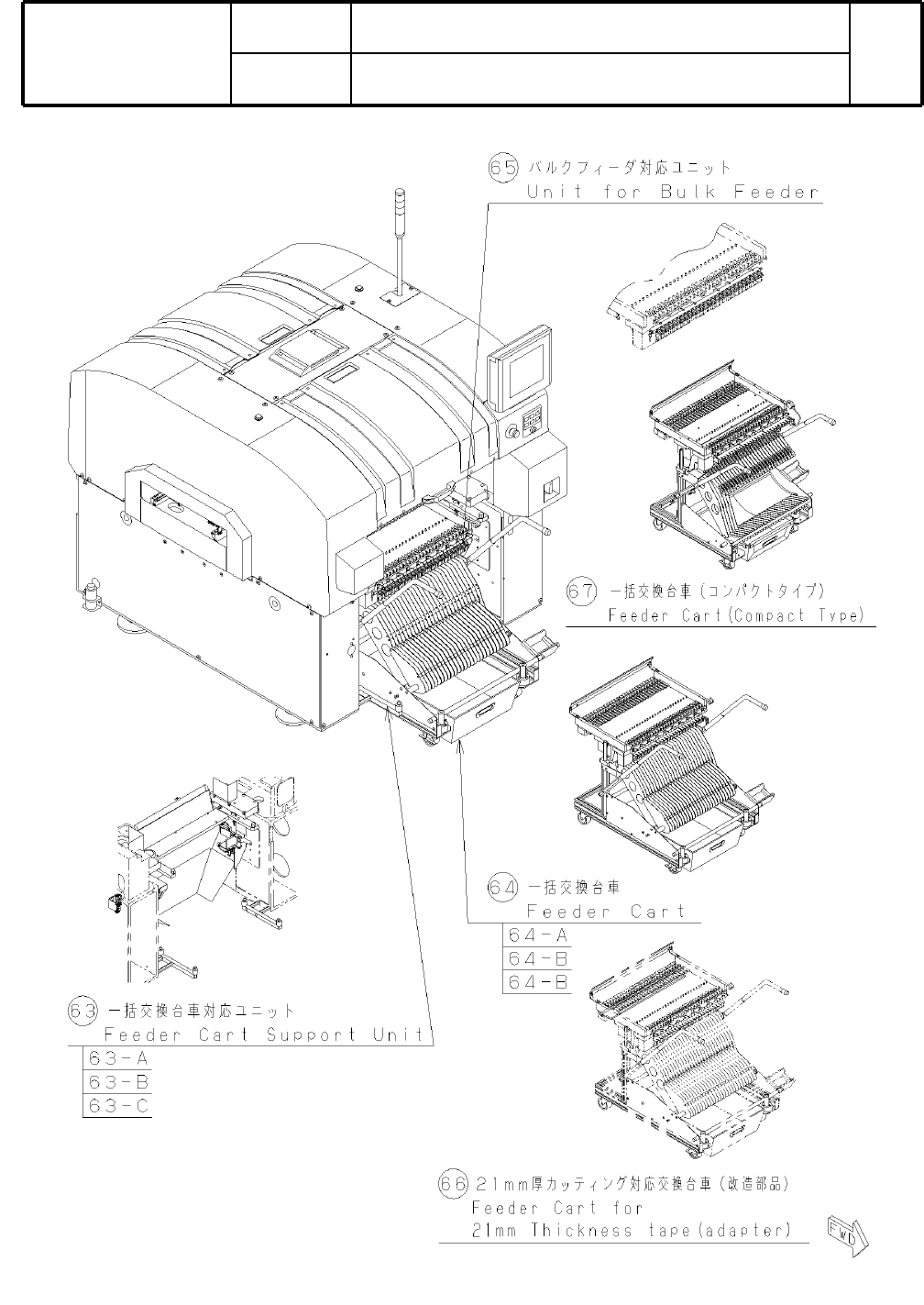 65 バルクフィーダ対応ユニット
Unit for Bulk Feeder

67 一括交換台車(コンパクトタイプ)
Feeder Cart(Compact Type)

64 一括交換台車
Feeder Cart
64-A
64-B
64-B

63 一括交換台車対応ユニット
Feeder Cart Support Unit
63-A
63-B
63-C

66 21mm厚カッティング対応交換台車(改造部品)
Feeder Cart for
21mm Thickness tape(adapter)

FWD