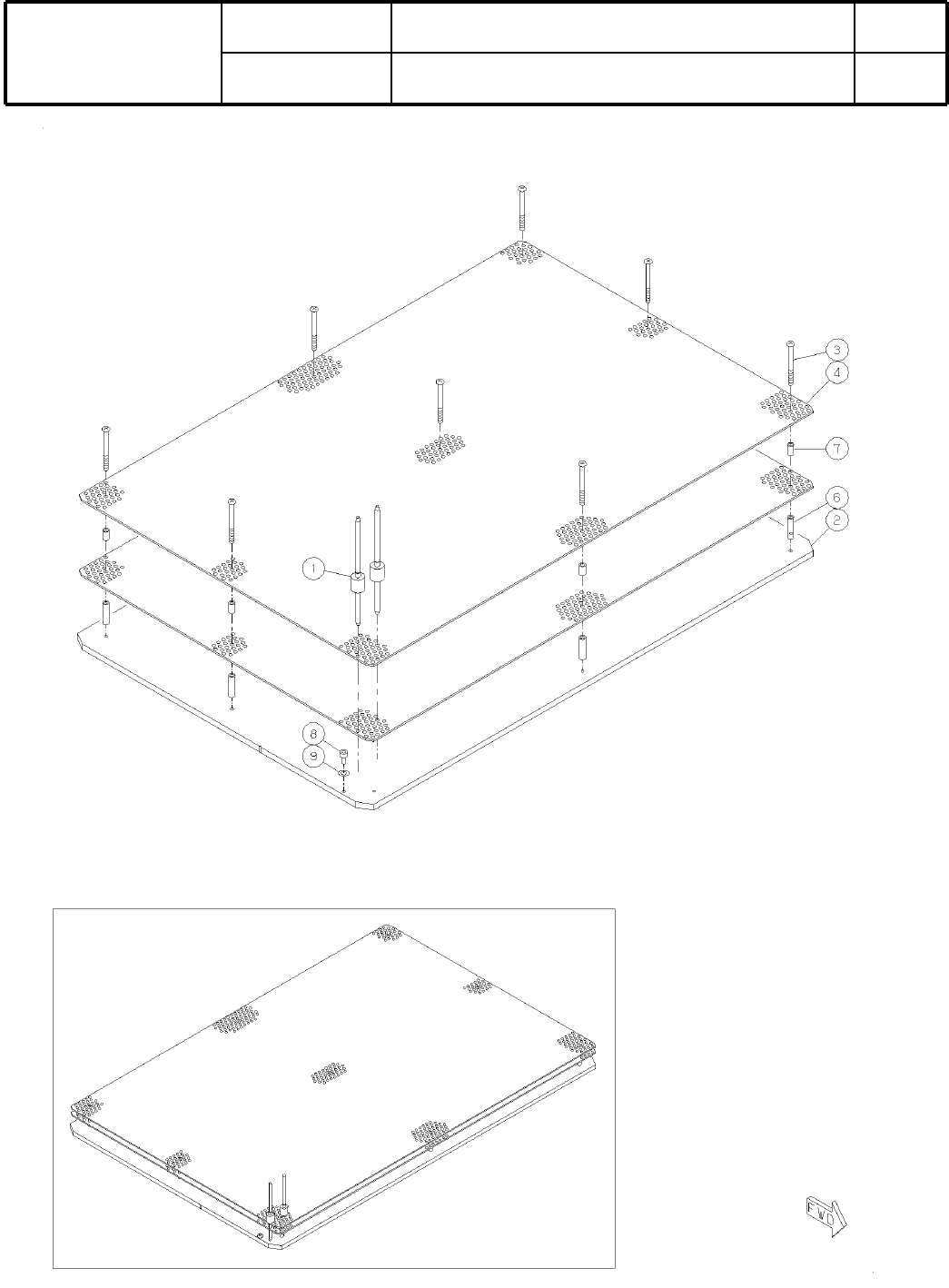 3
4
7
6
2
1
8
9

FWD