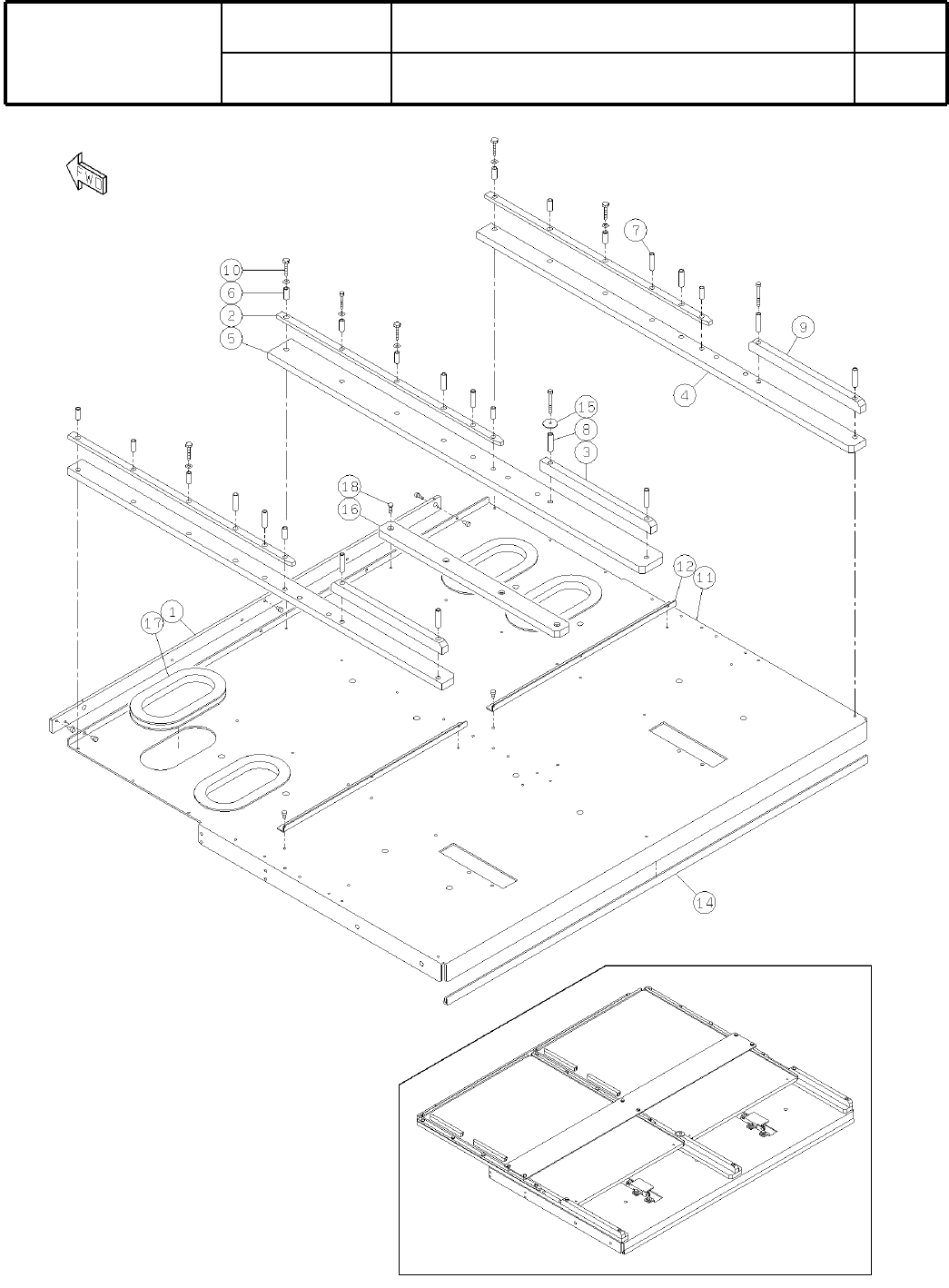 FWD

10
6
2
5
7
9
4
15
8
3
18
16
12
11
1
17
14