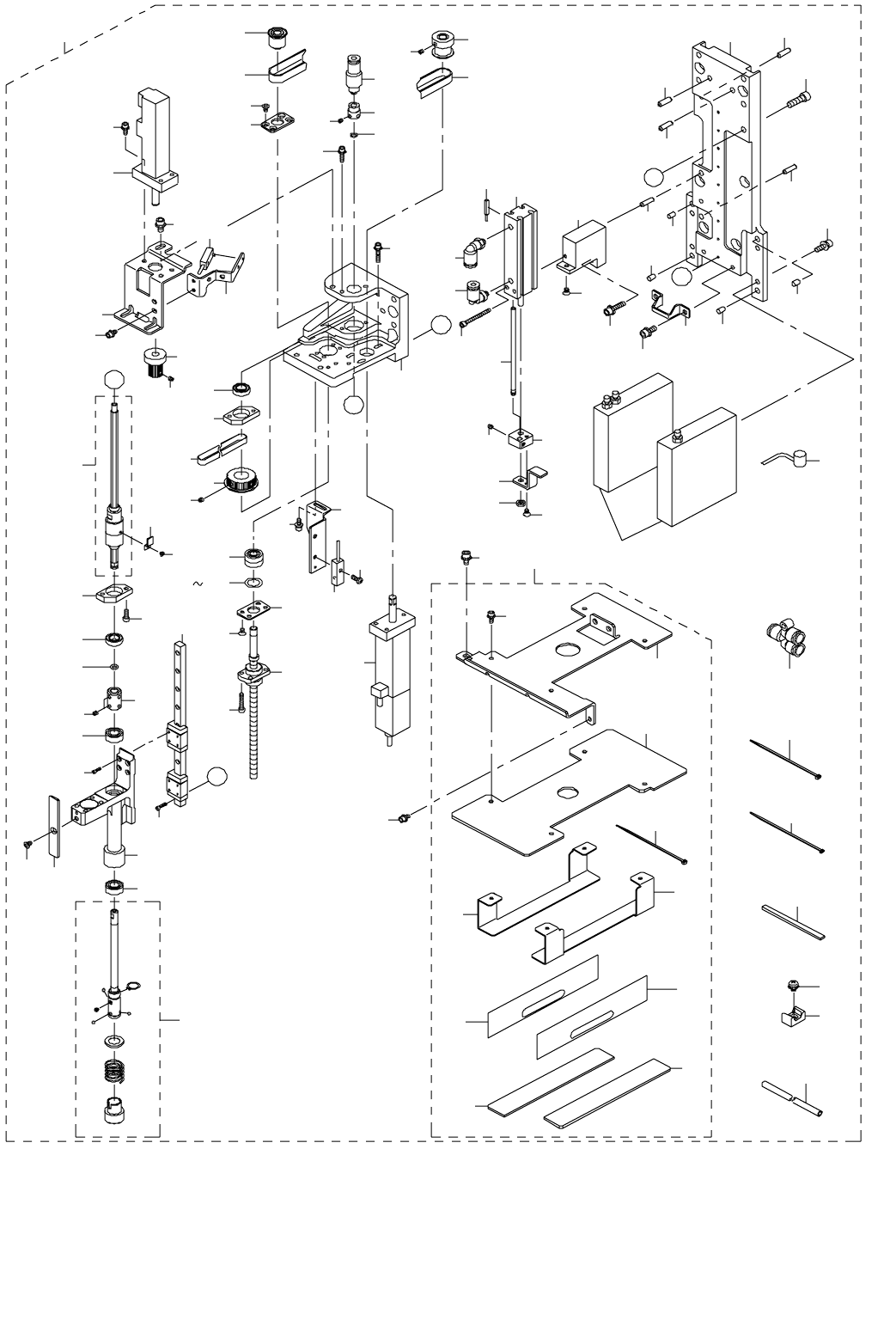 ~