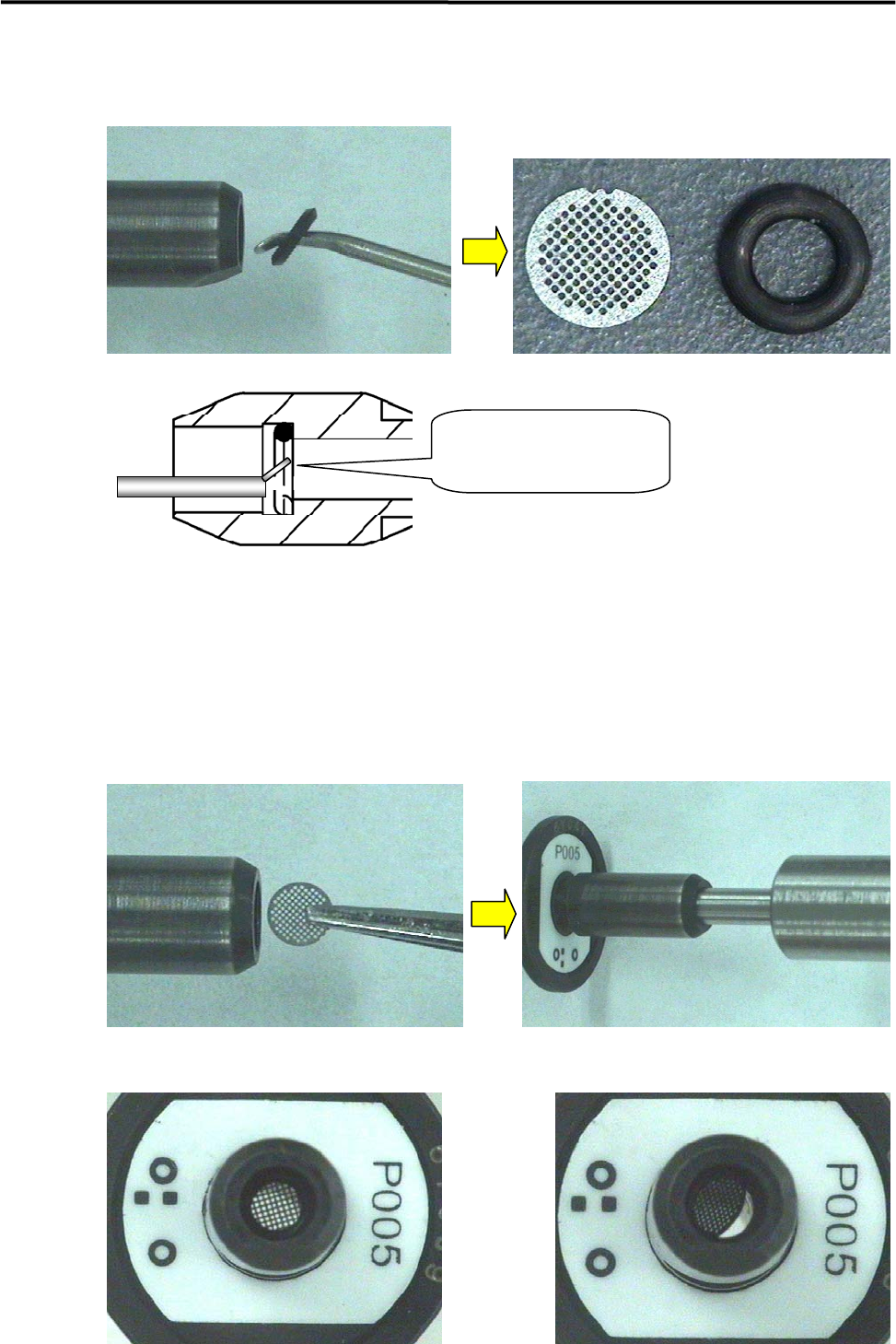 P005

P005

P005