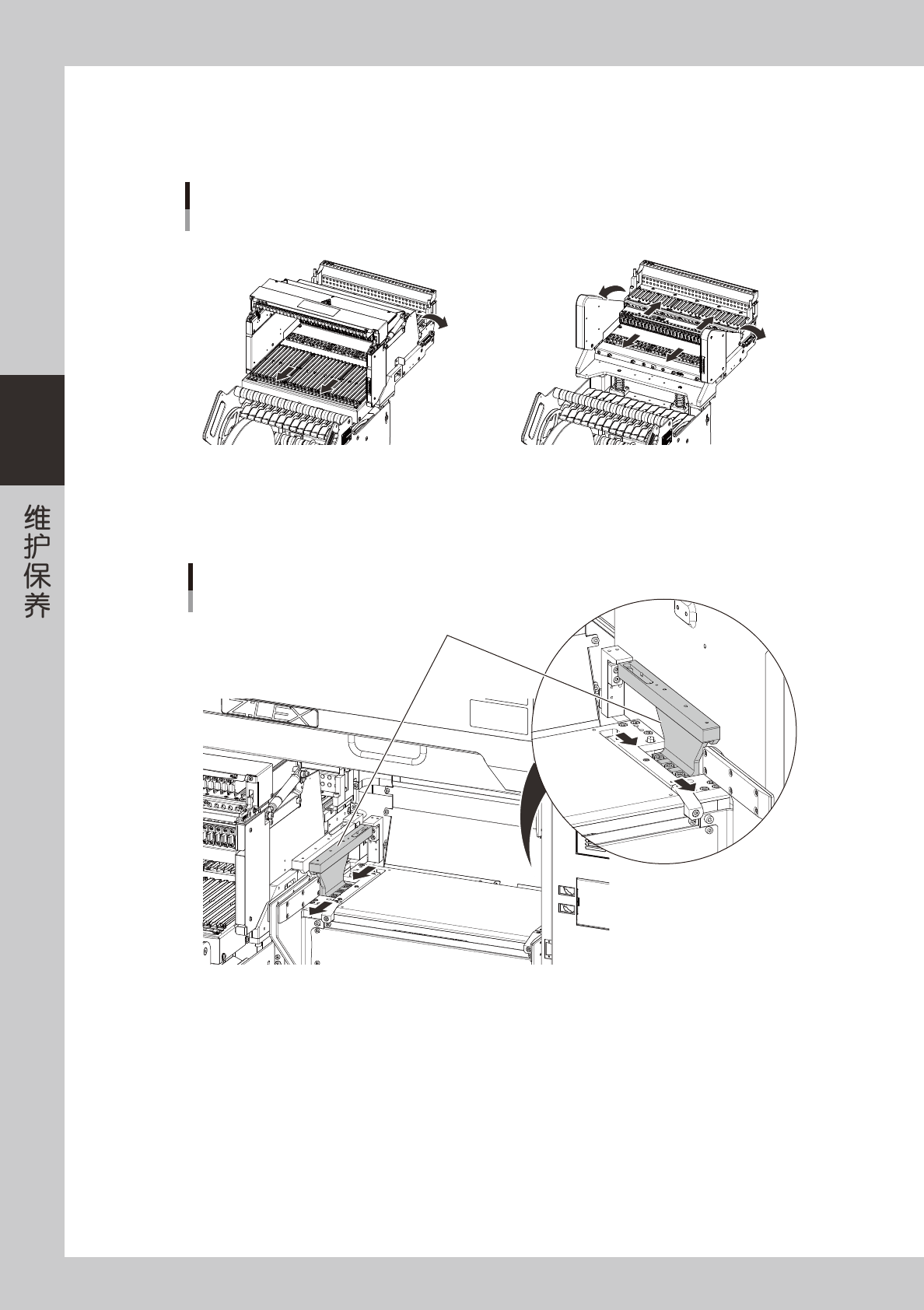 维护保养