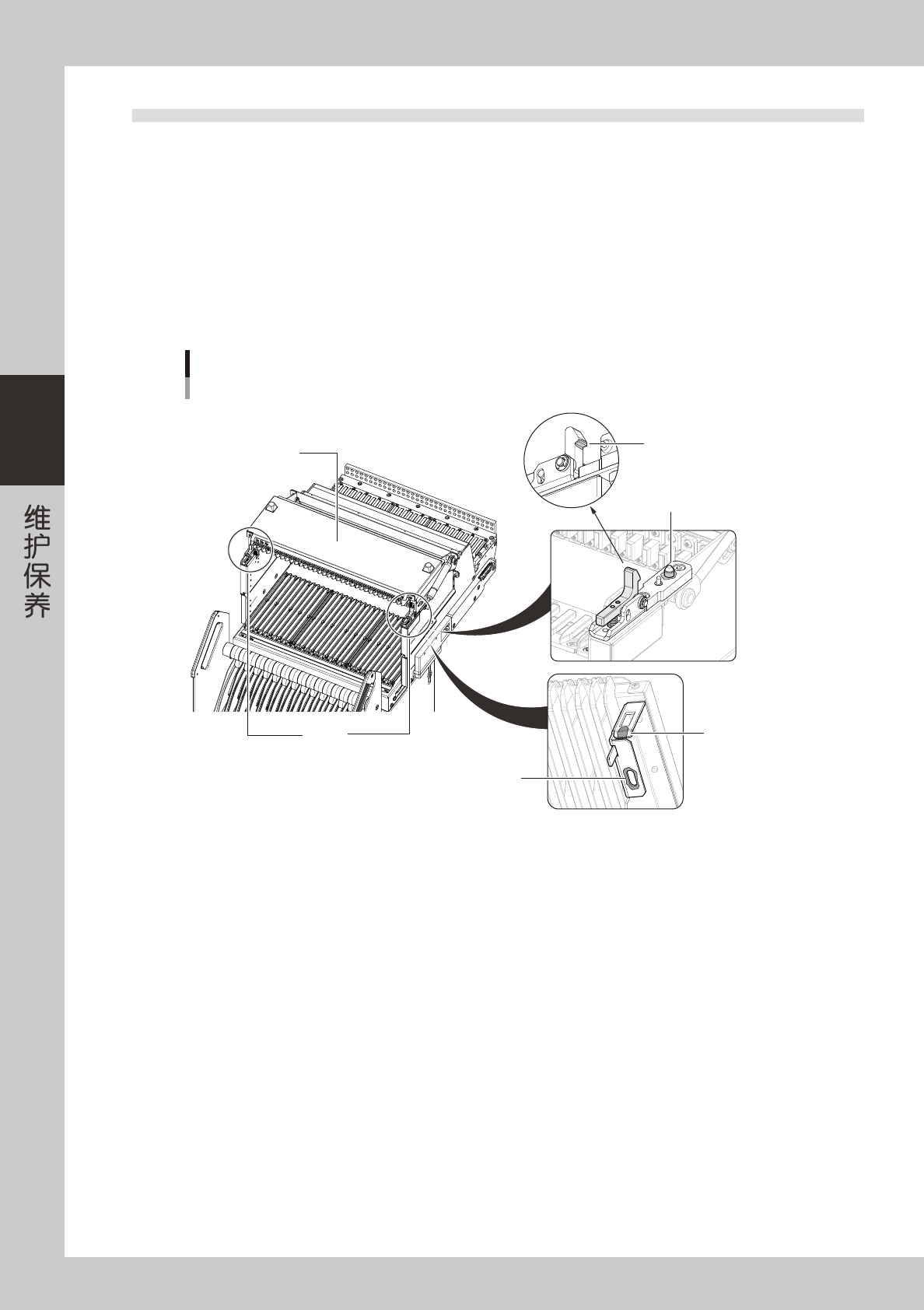 维护保养