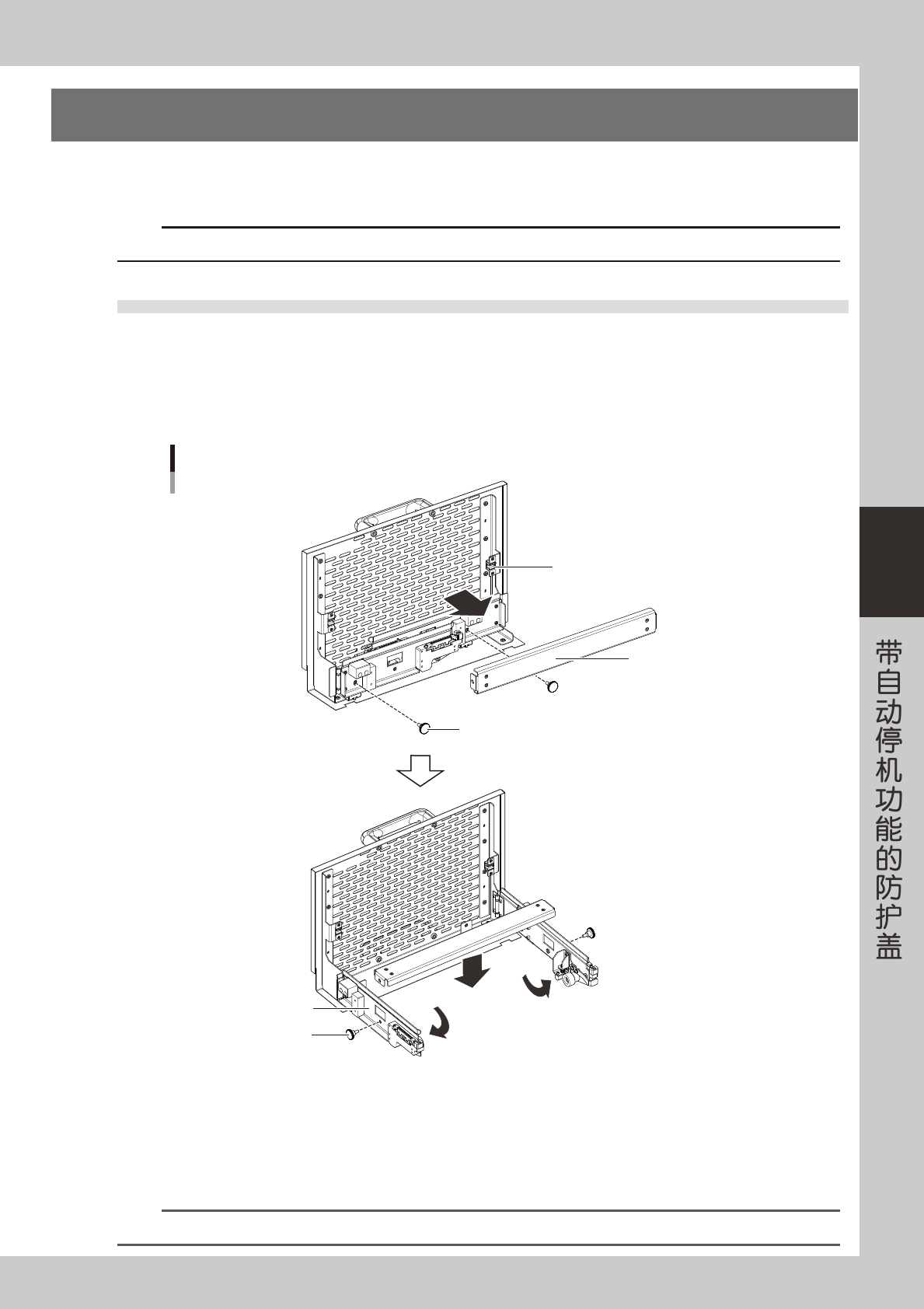 带自动停机功能的防护盖