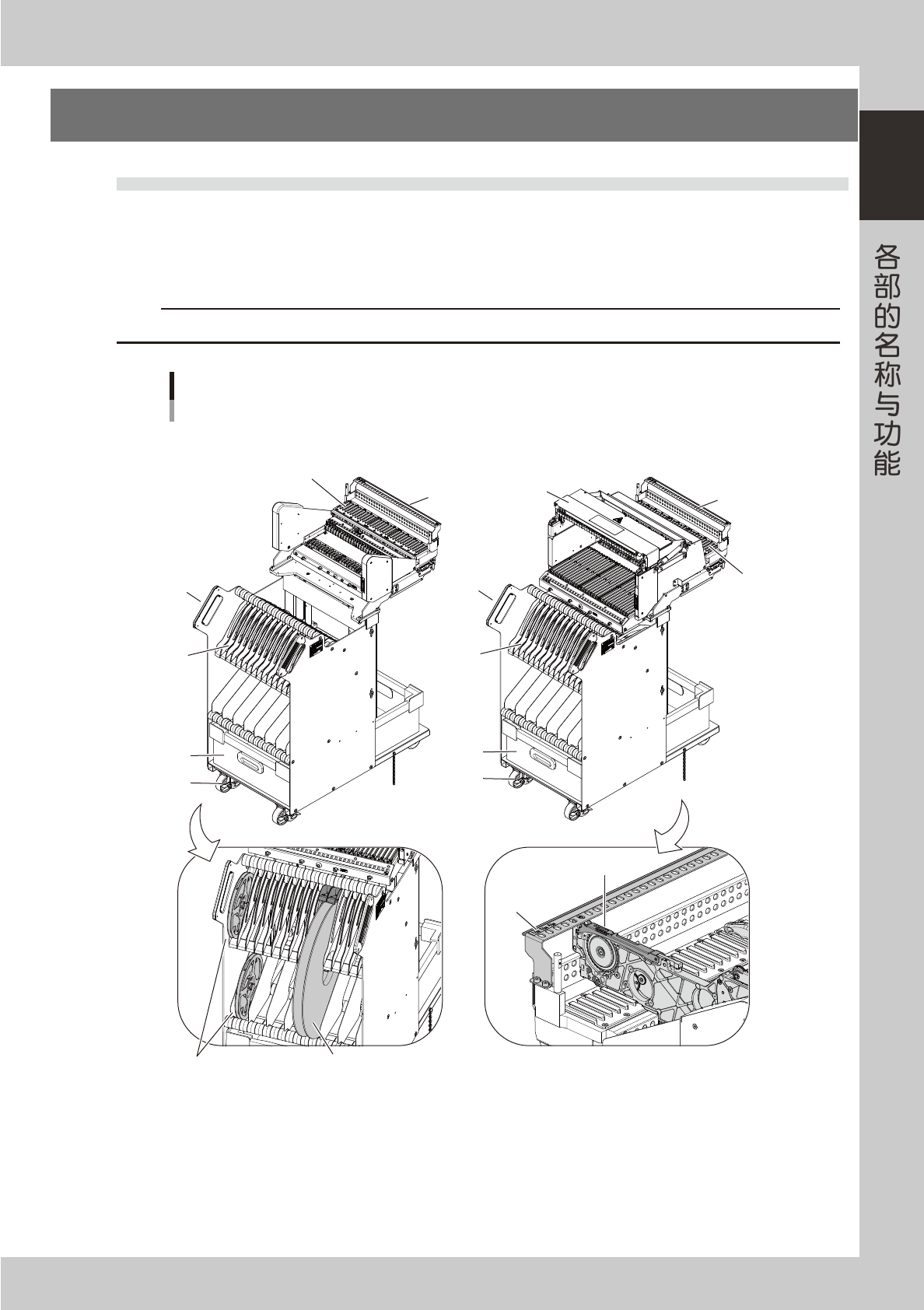 各部的名称与功能