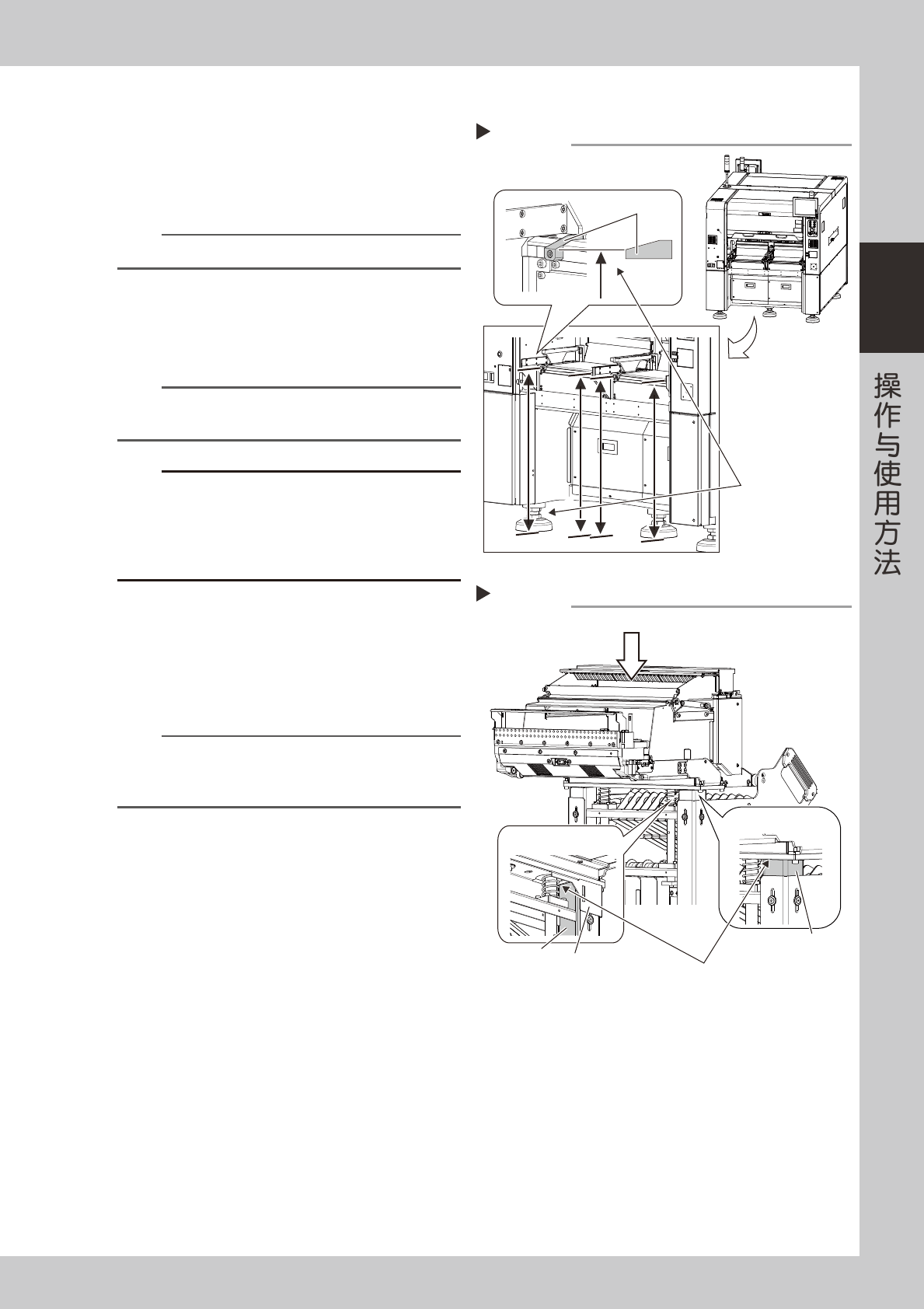 操作与使用方法