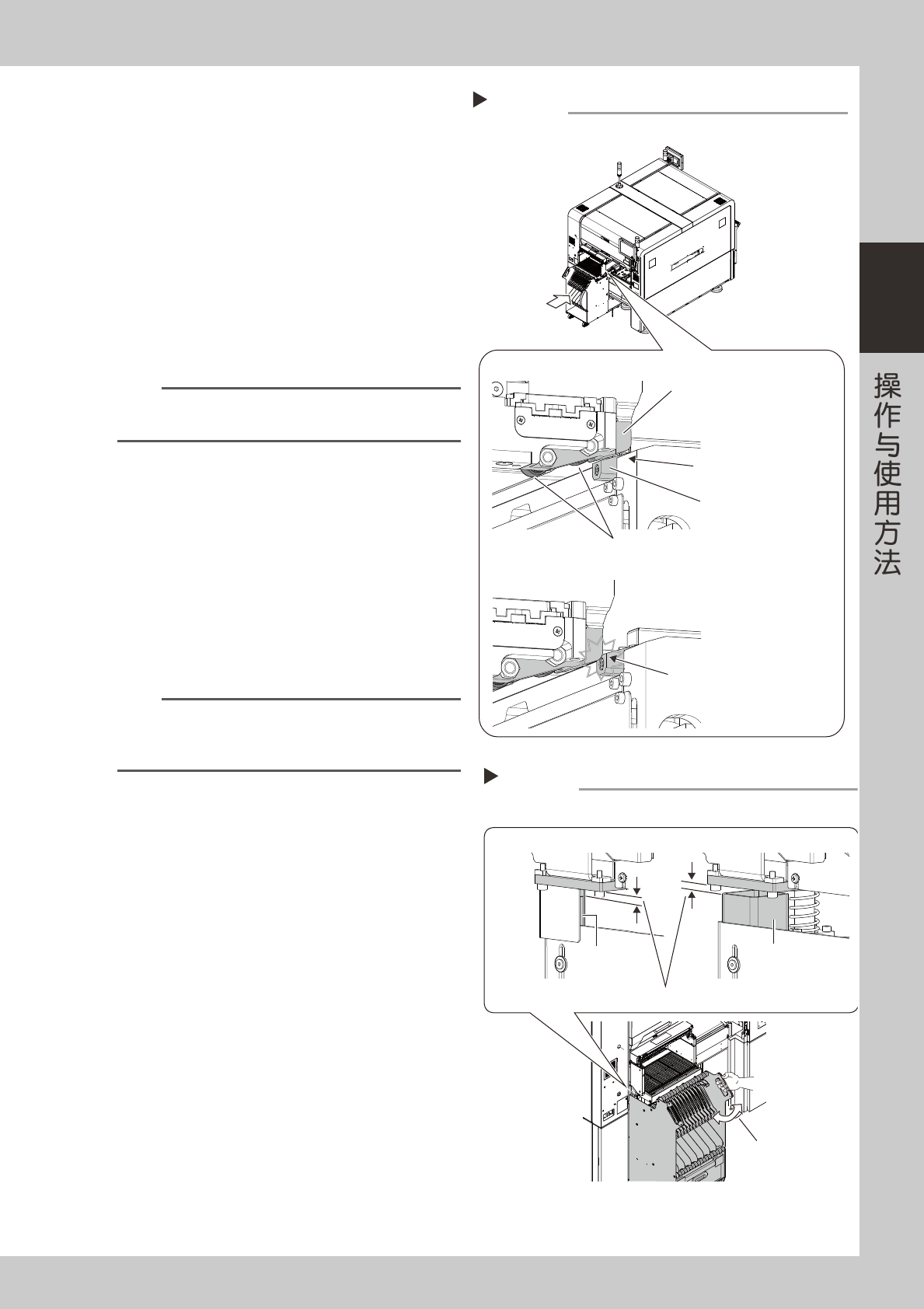 操作与使用方法