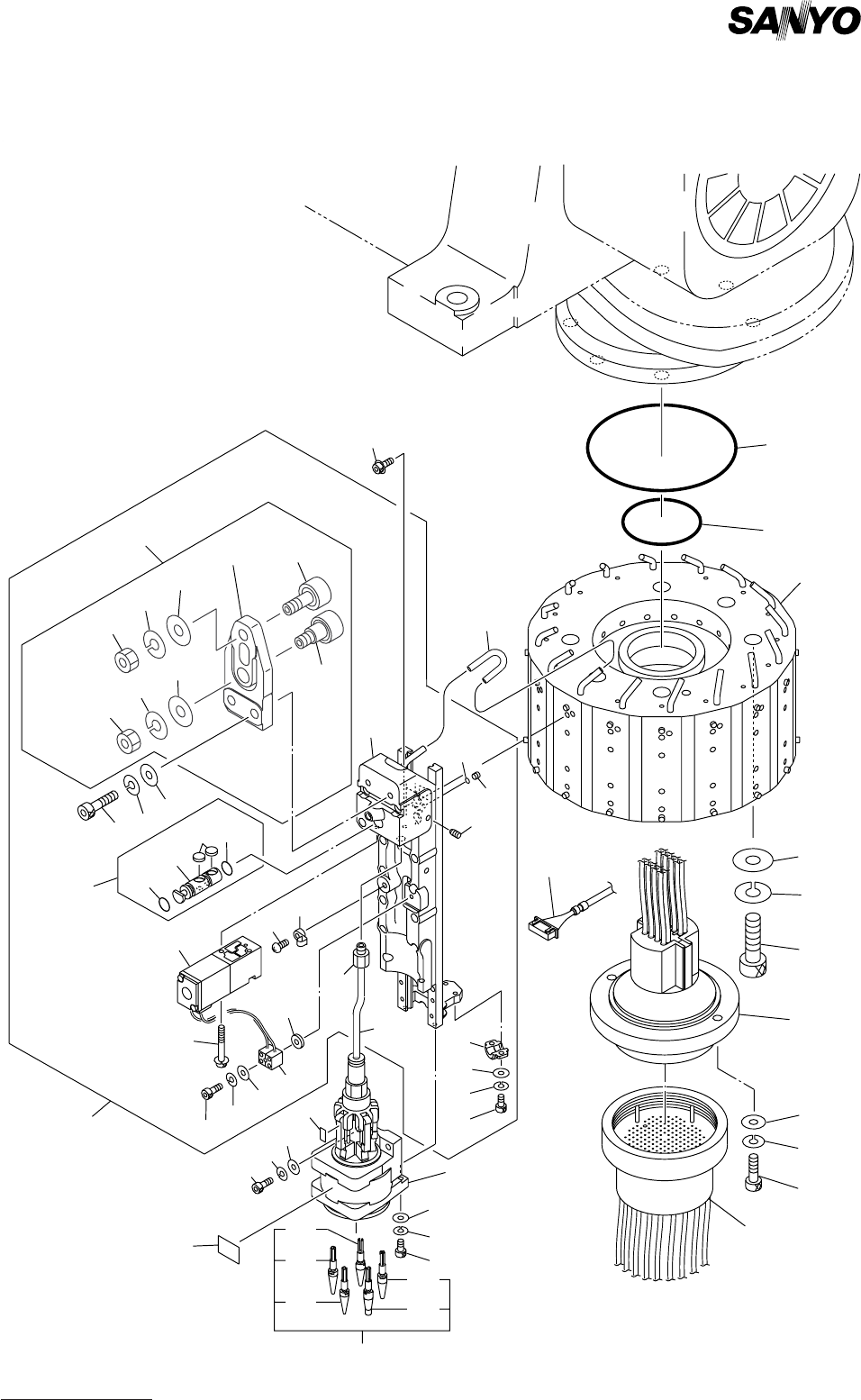 SANYO