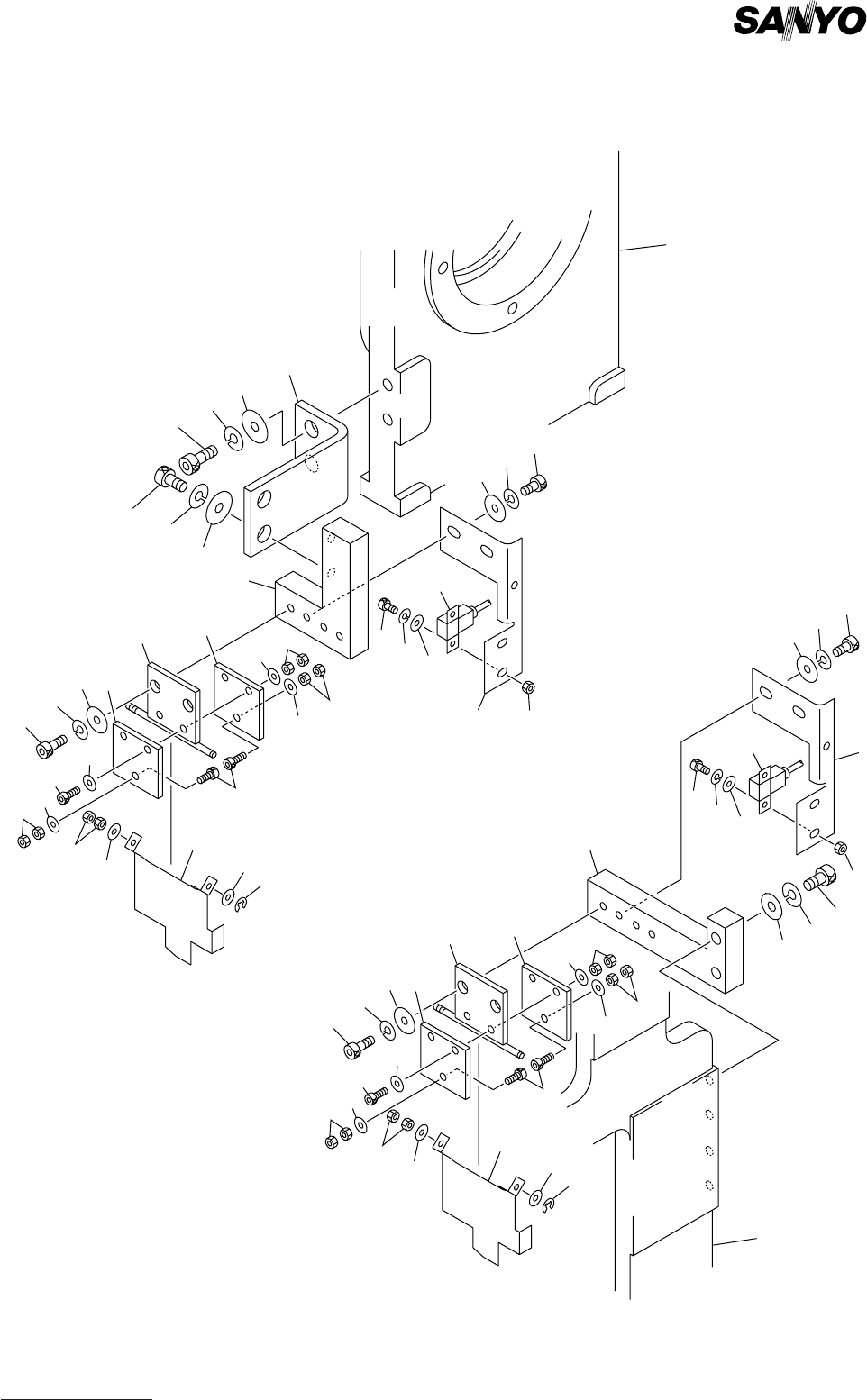 SANYO