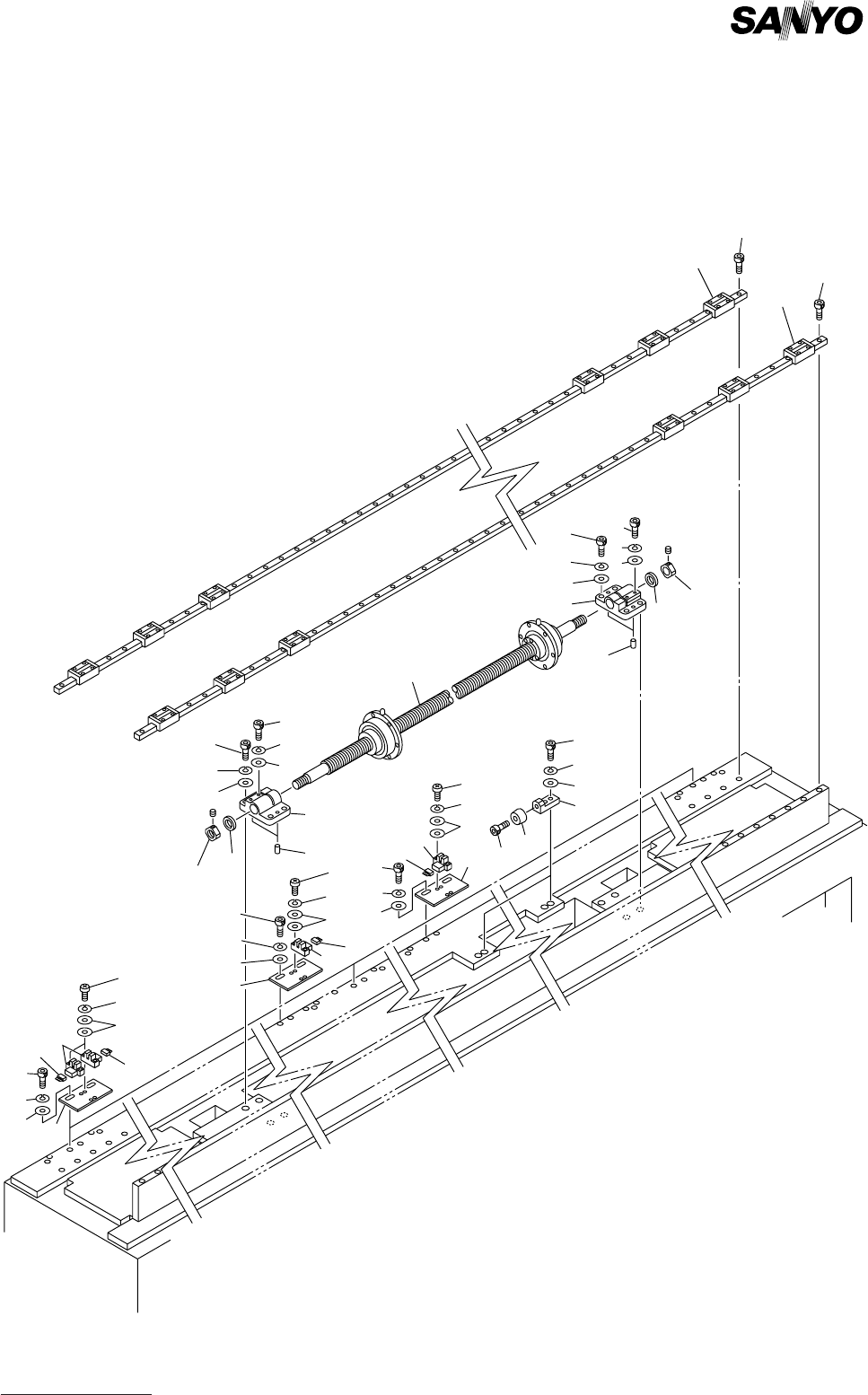 SANYO