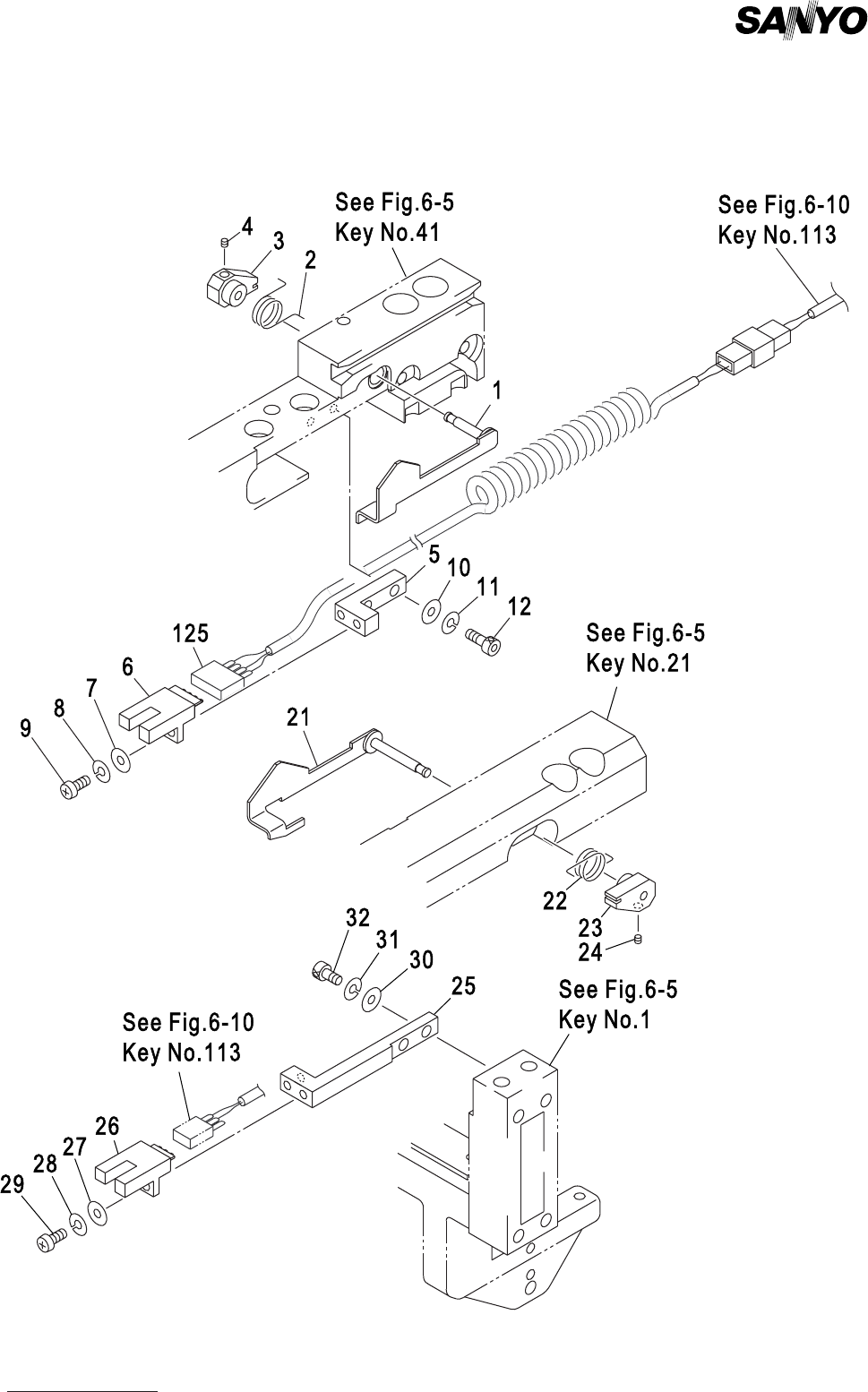 SANYO

See Fig.6-5
Key No.41

See Fig.6-10
Key No.113

4
3
2
1
5
10
11
12
125
6
7
8
9

See Fig.6-5
Key No.21

21
22
23
24
32
31
30
25

See Fig.6-5
Key No.1

See Fig.6-10
Key No.113

26
27
28
29