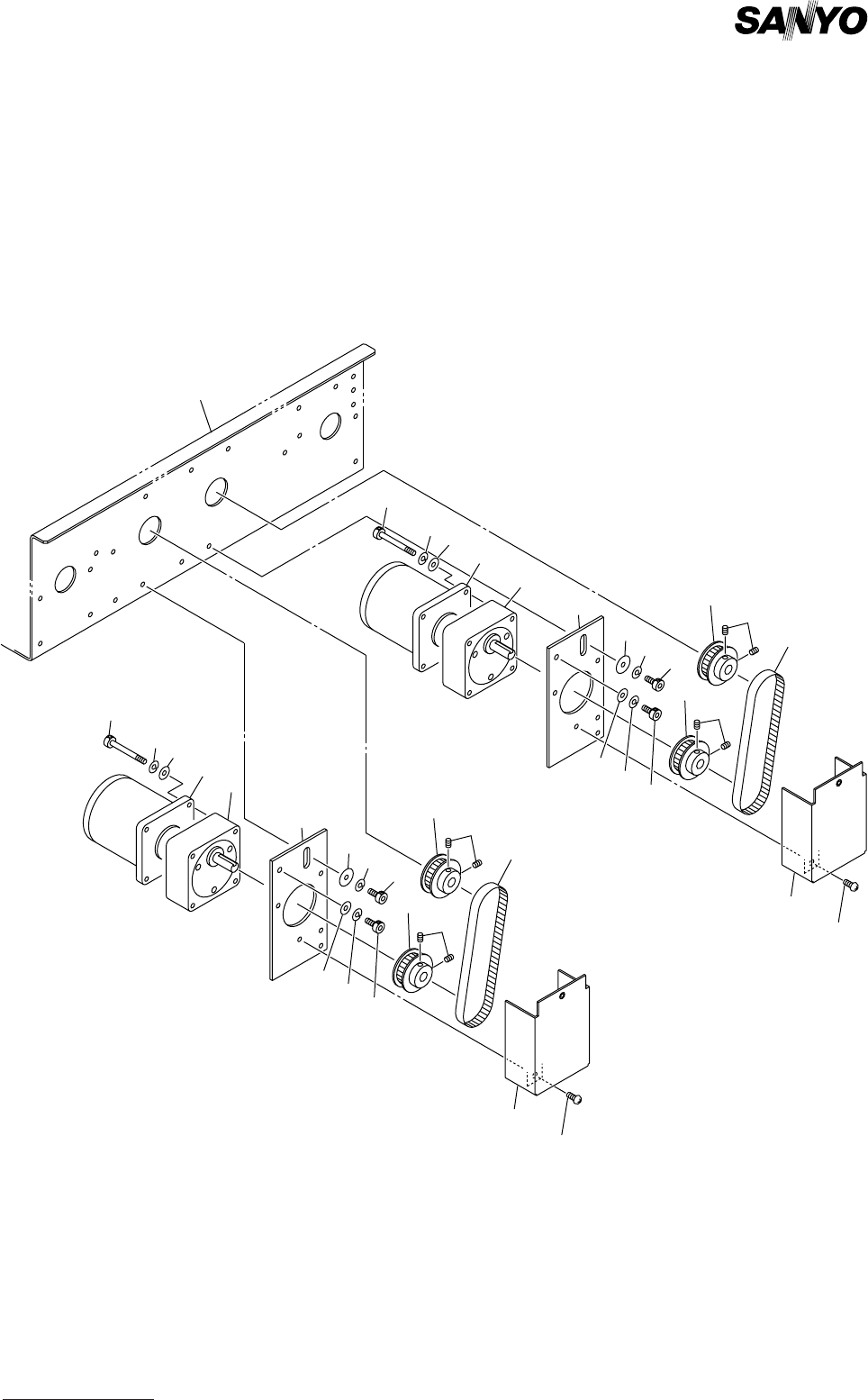 SANYO