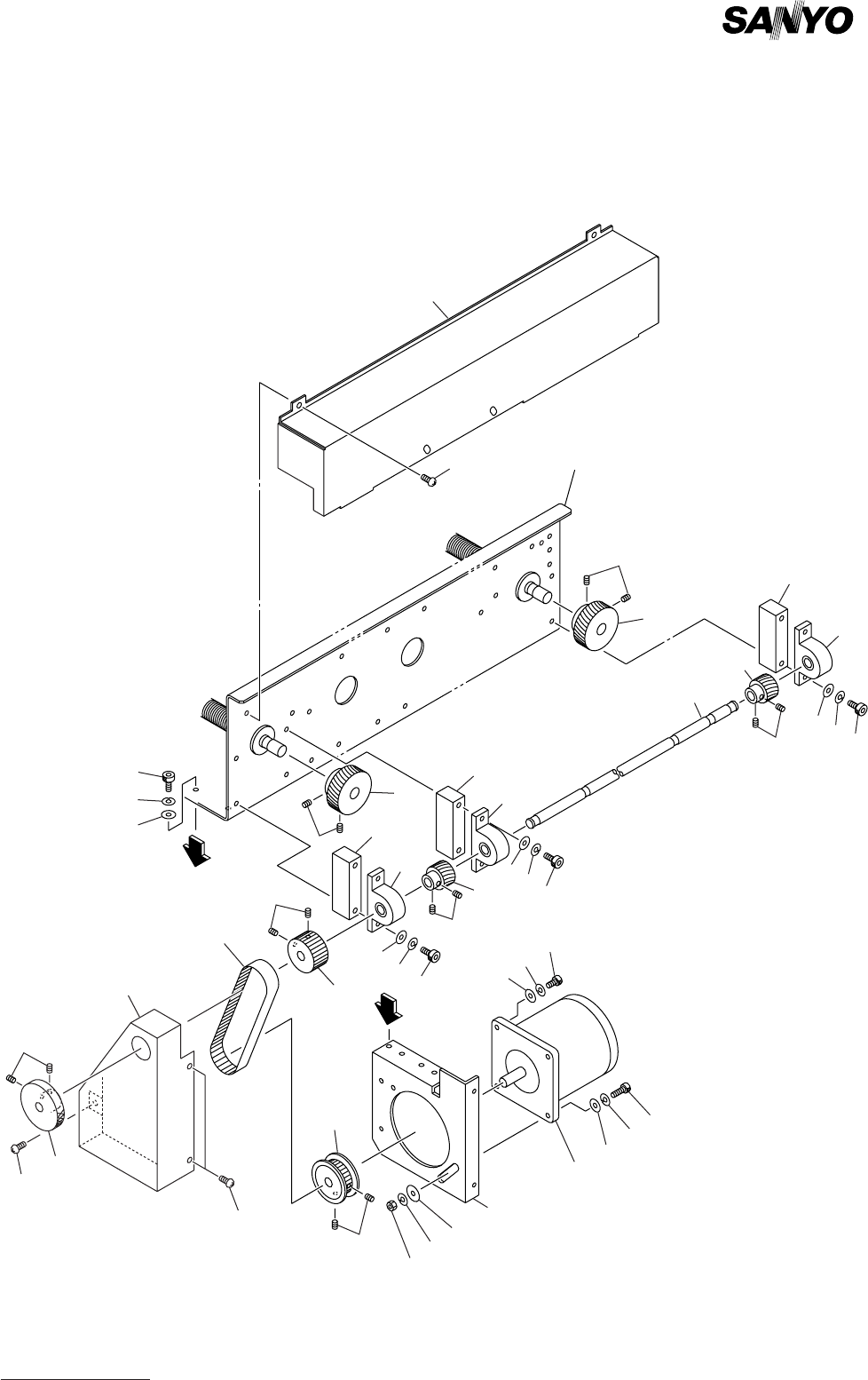 SANYO