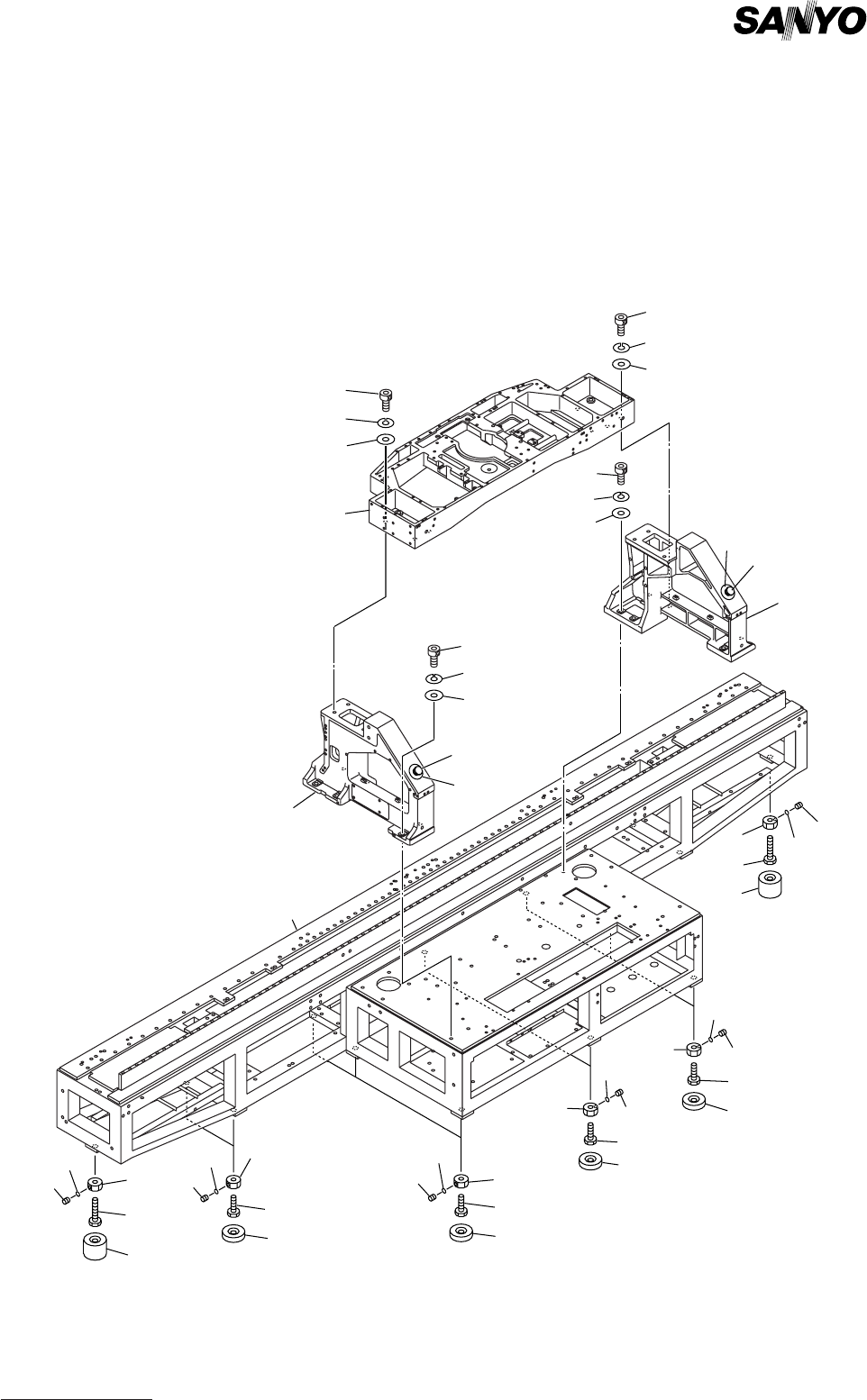 SANYO