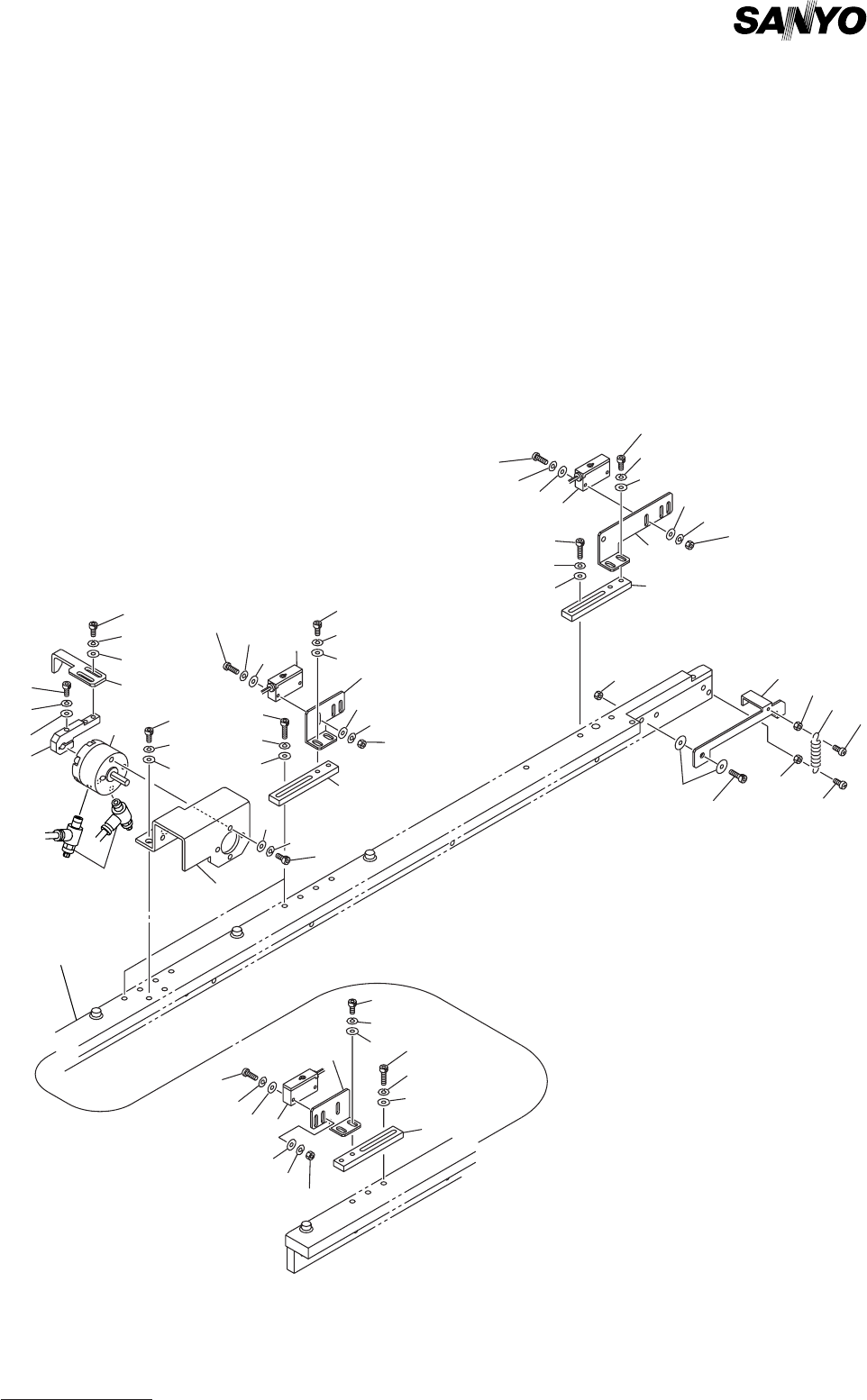 SANYO